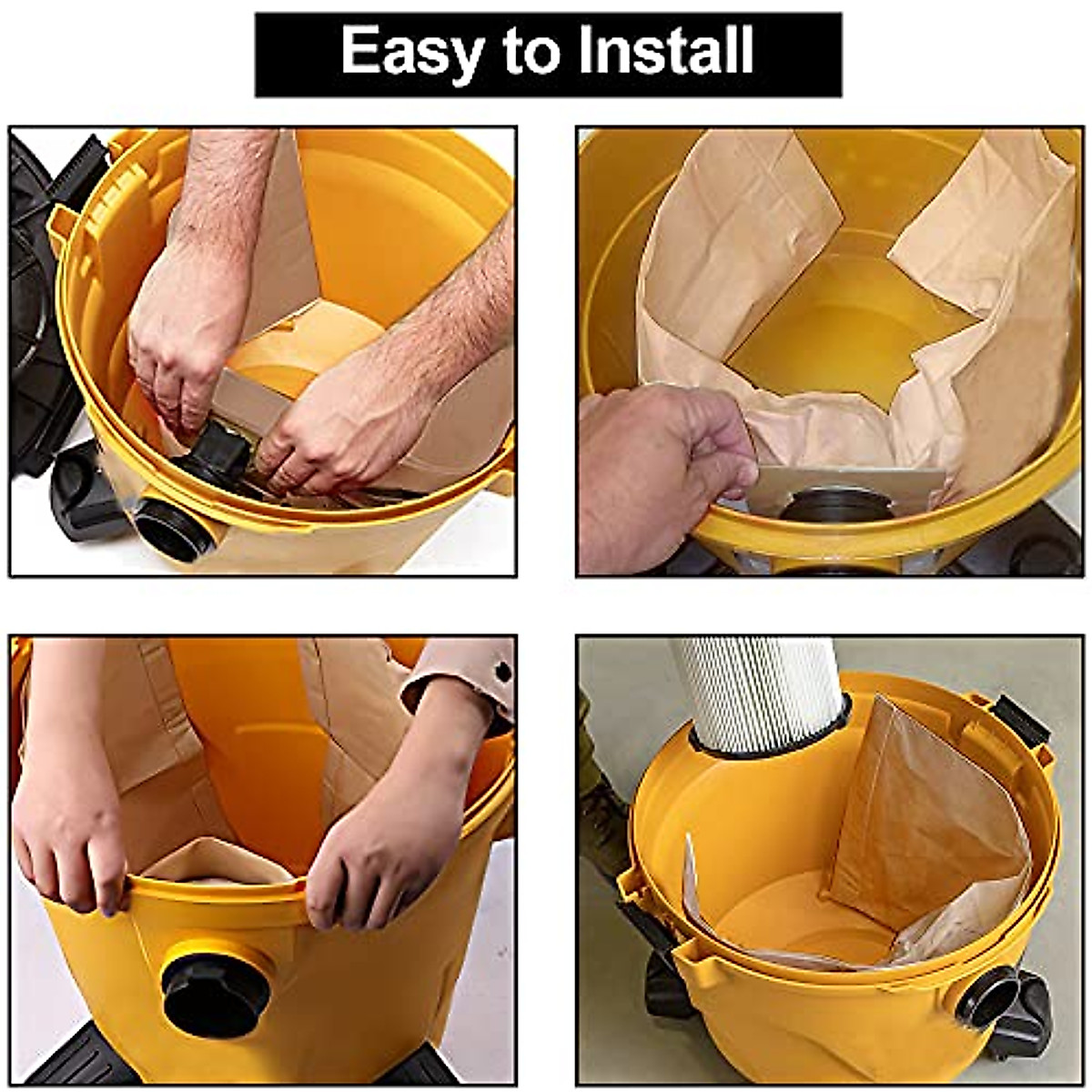 Easy to Install