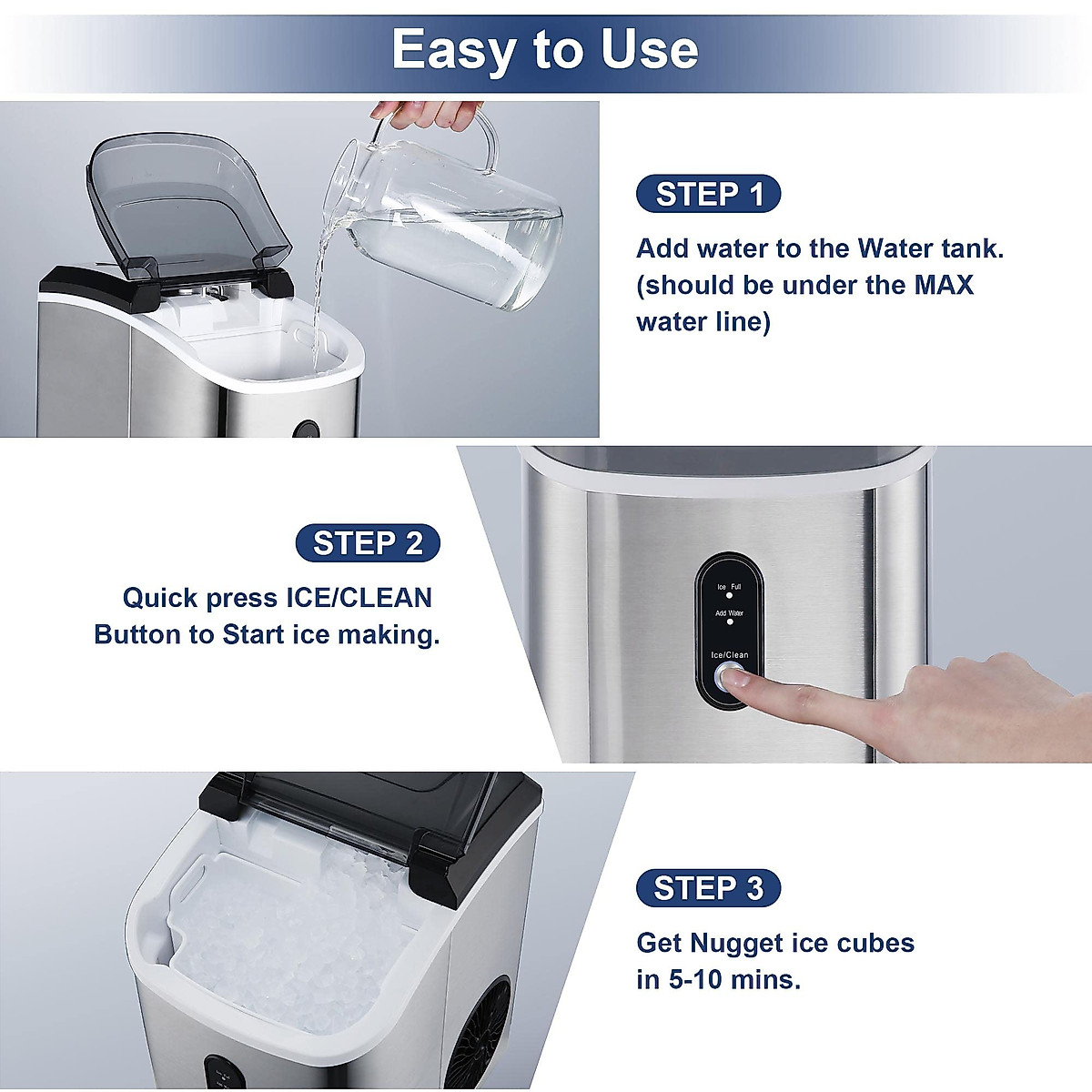 Easy to Use

STEP 1

Add water to the Water tank. (should be under the MAX water line)

STEP 2

Quick press ICE/CLEAN Button to Start ice making.

Ice Full

Add Water

Ice/Clean

STEP 3

Get Nugget ice cubes in 5-10 mins.