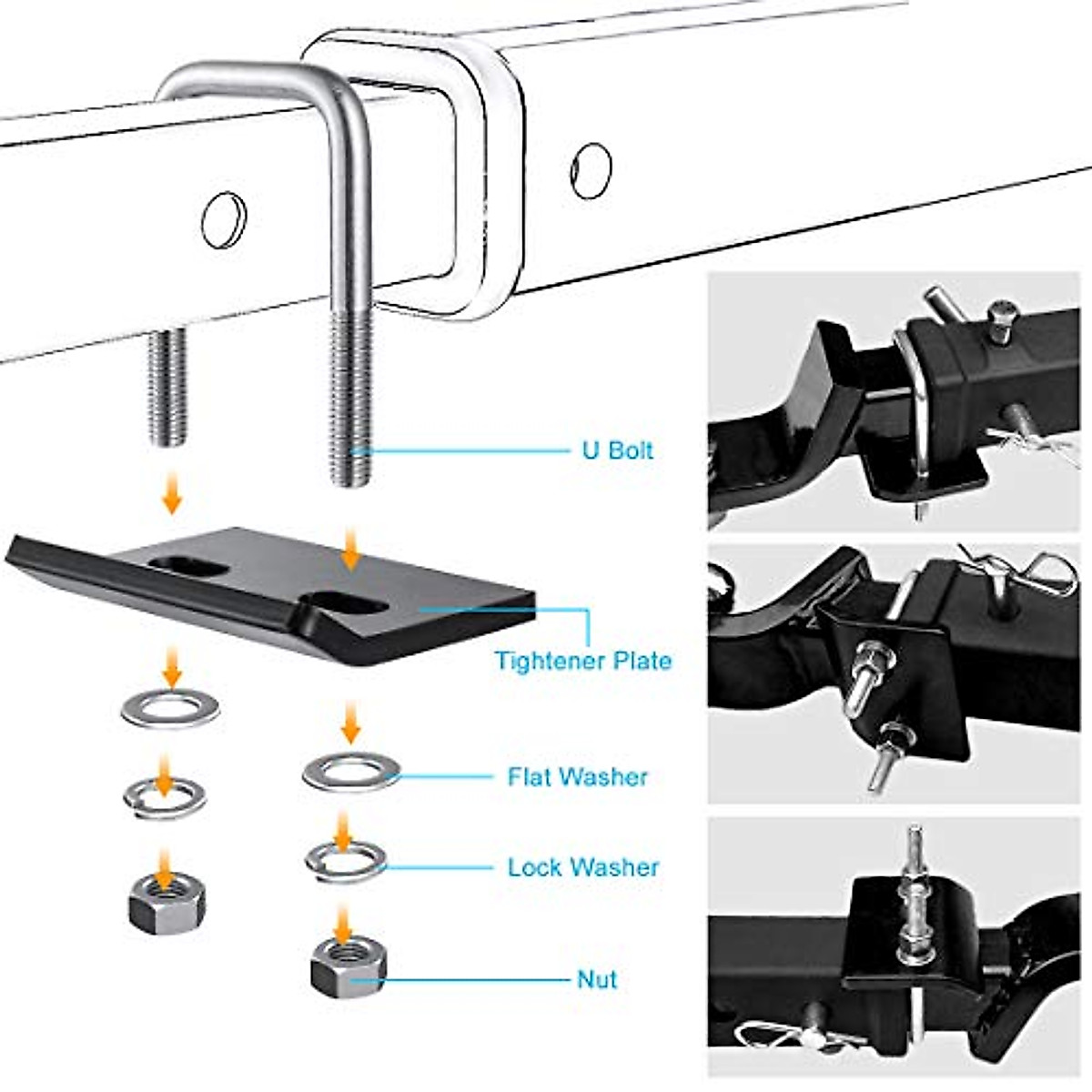 U Bolt

Tightener Plate

Flat Washer

Lock Washer

Nut