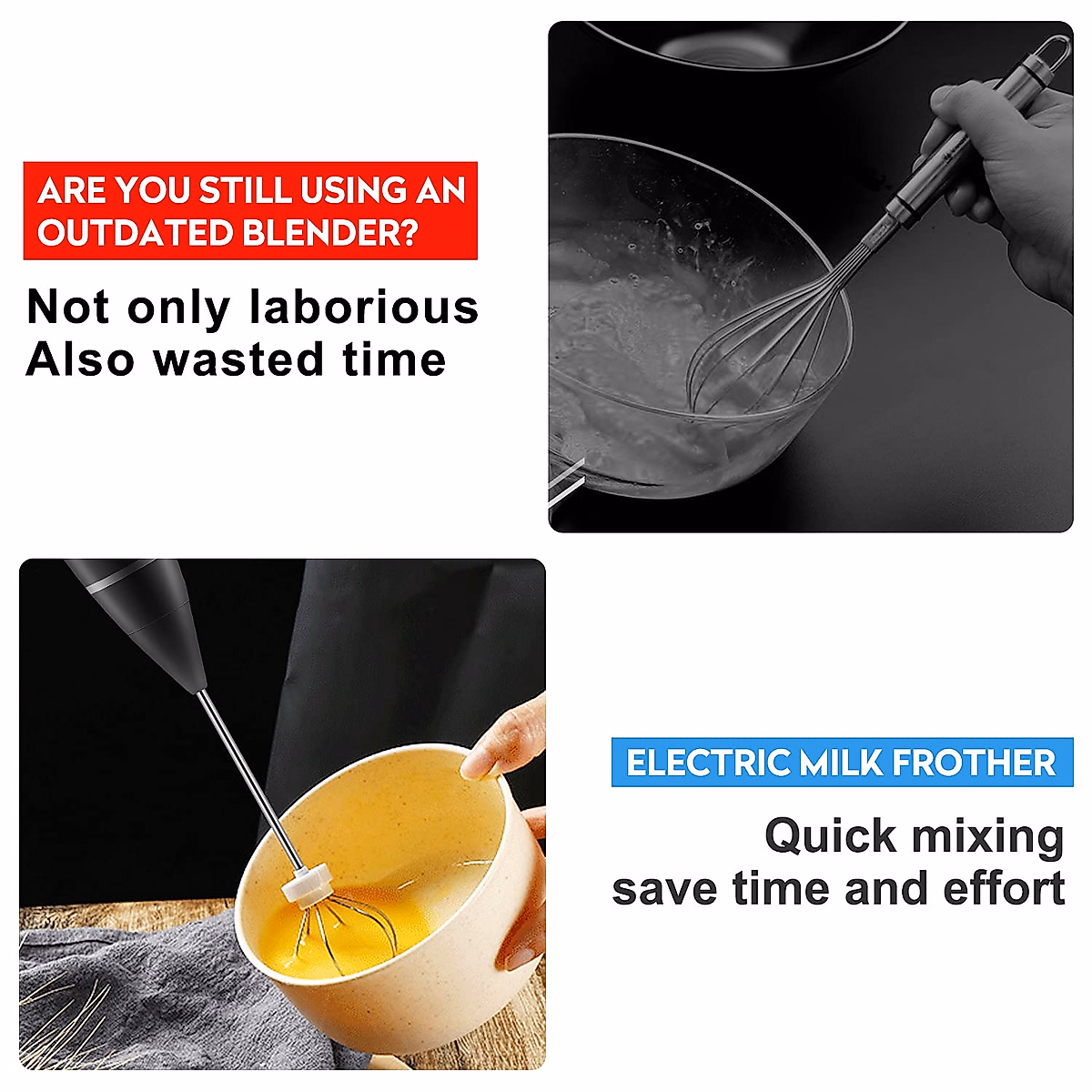 ARE YOU STILL USING AN OUTDATED BLENDER?

Not only laborious
Also wasted time

ELECTRIC MILK FROTHER

Quick mixing
save time and effort