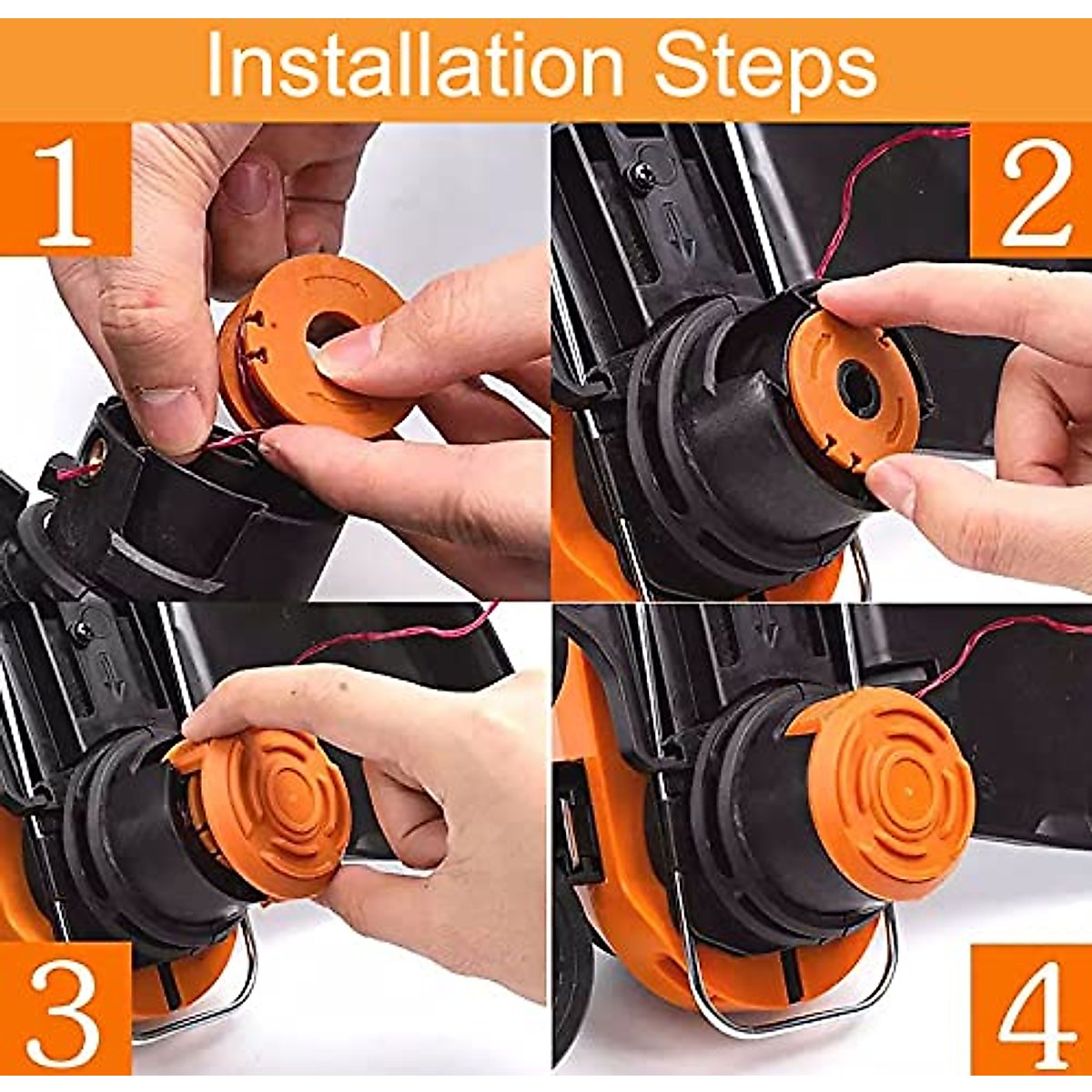 Installation Steps

1

2

3

4