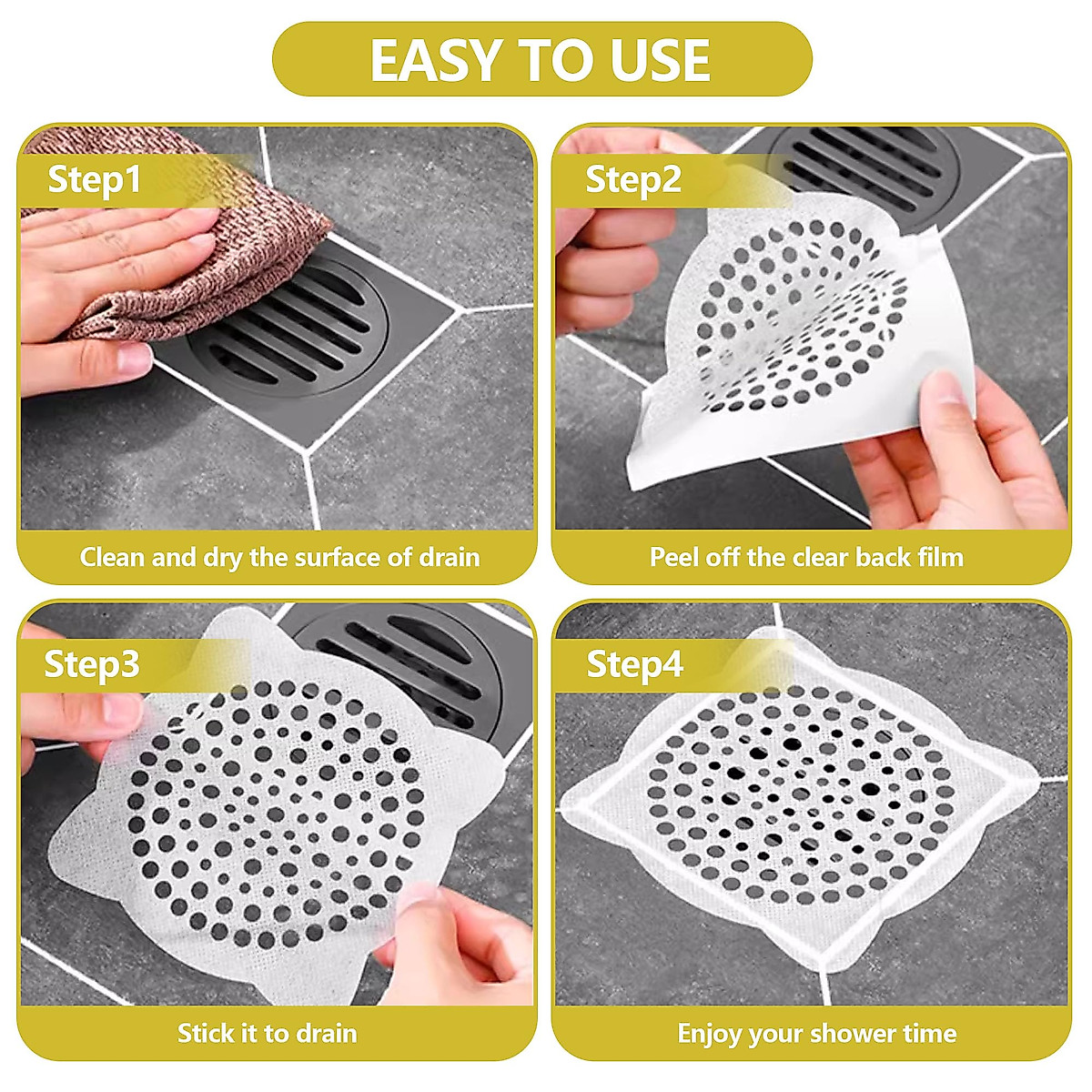 EASY TO USE

Step1

Clean and dry the surface of drain

Step2

Peel off the clear back film

Step3

Stick it to drain

Step4

Enjoy your shower time