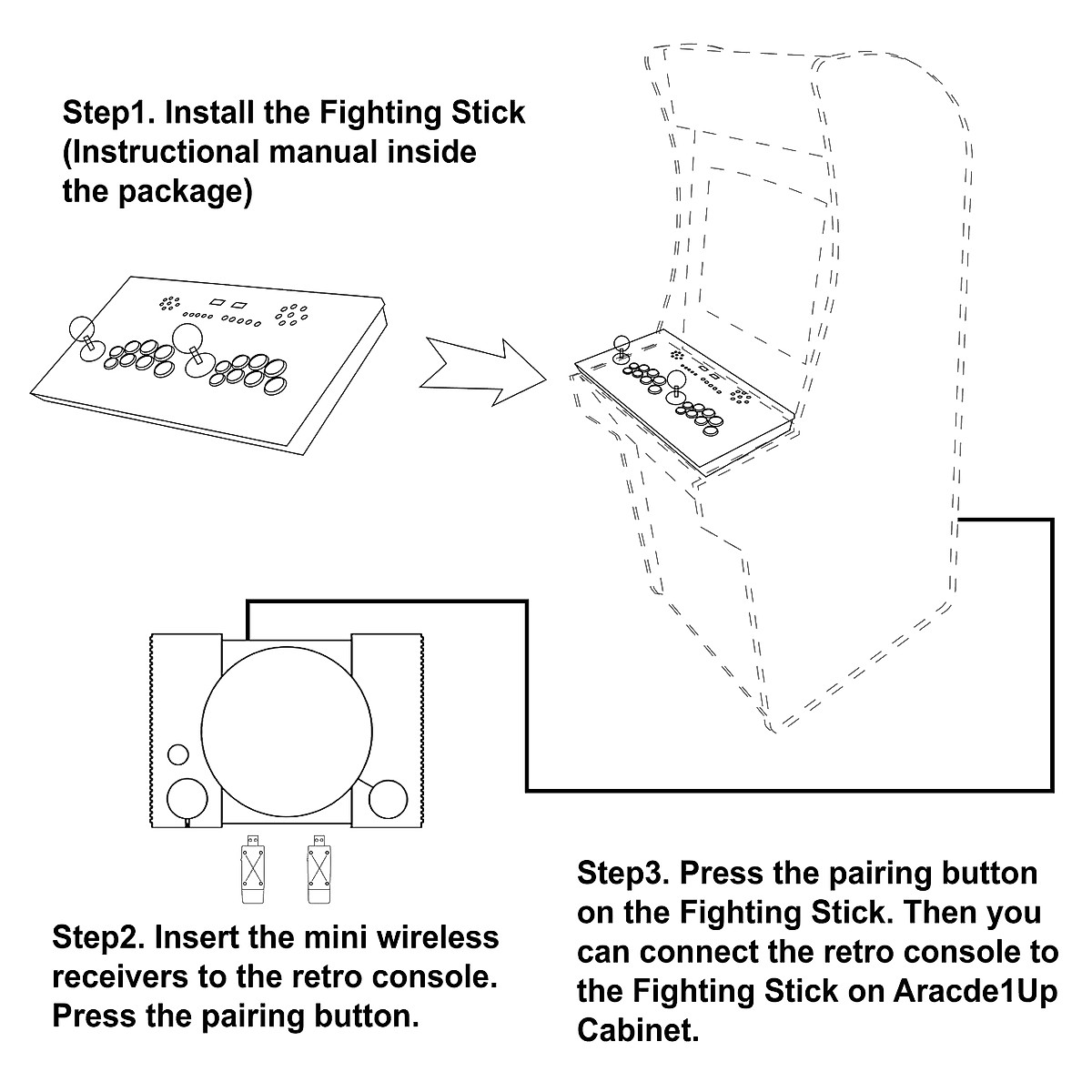 Step1. Install the Fighting Stick (Instructional manual inside the package)

Step2. Insert the mini wireless receivers to the retro console. Press the pairing button.

Step3. Press the pairing button on the Fighting Stick. Then you can connect the retro console to the Fighting Stick on Aracde1Up Cabinet.