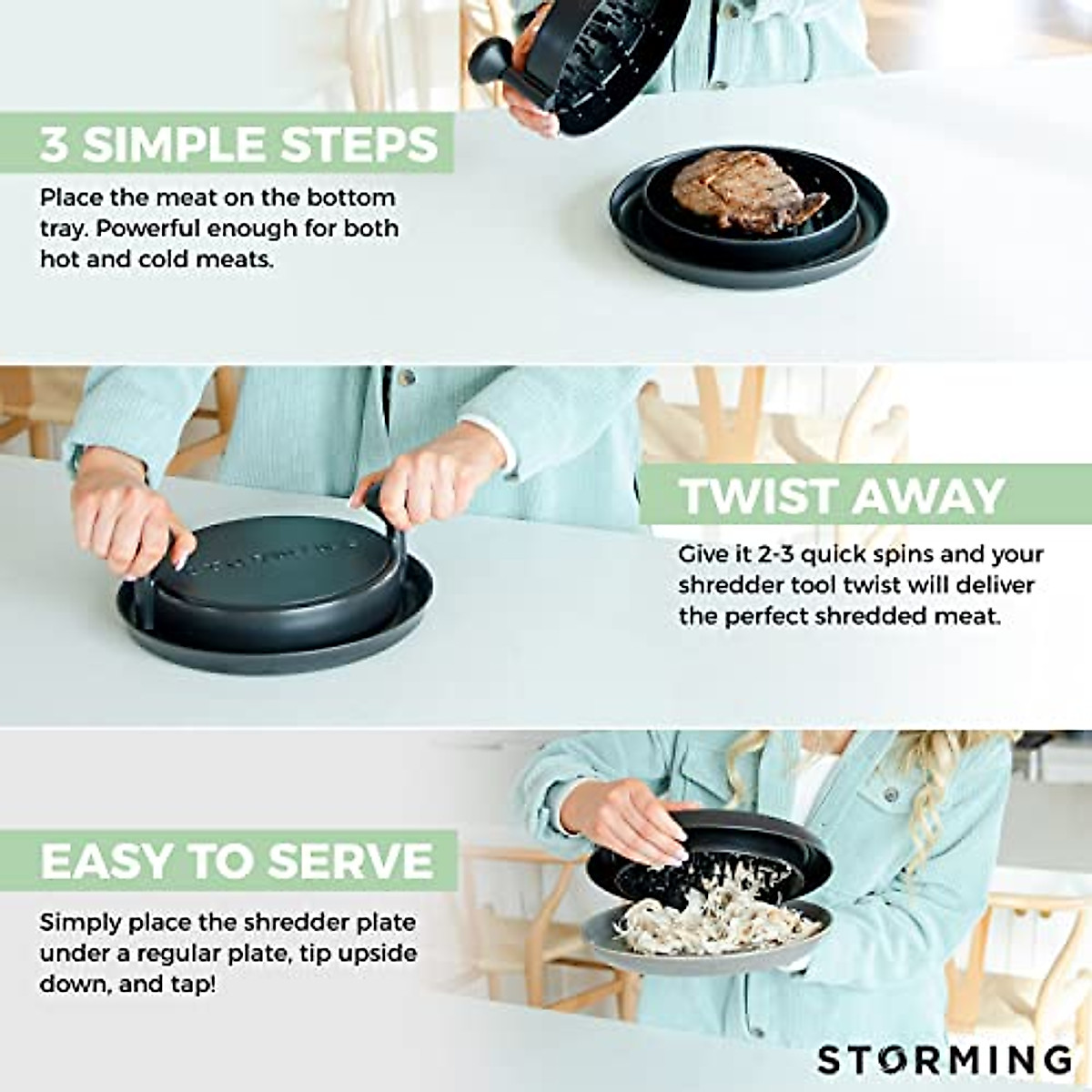 3 SIMPLE STEPS

Place the meat on the bottom tray. Powerful enough for both hot and cold meats.

TWIST AWAY

Give it 2-3 quick spins and your shredder tool twist will deliver the perfect shredded meat.

EASY TO SERVE

Simply place the shredder plate under a regular plate, tip upside down, and tap!

STORMING