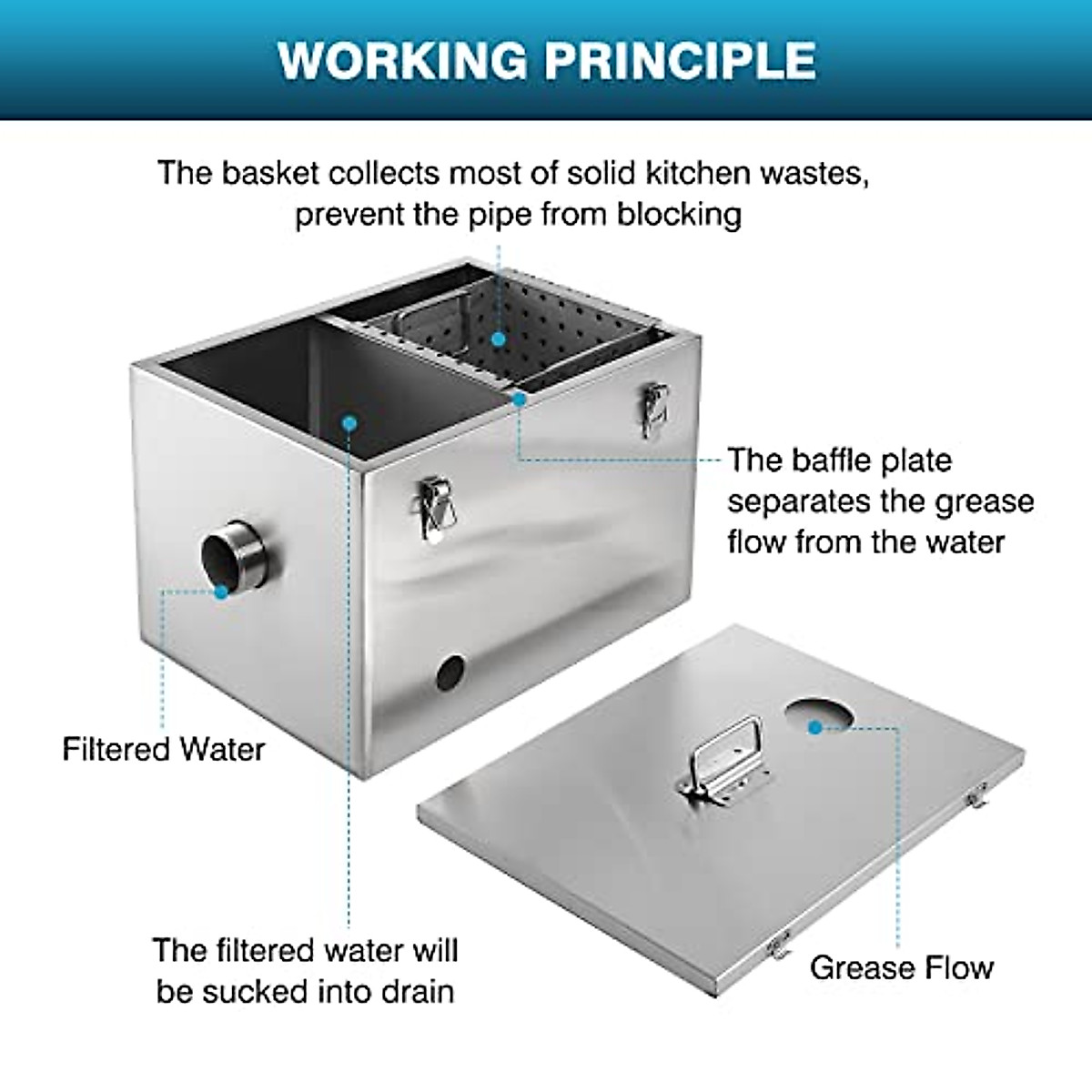 WORKING PRINCIPLE

The basket collects most of solid kitchen wastes, prevent the pipe from blocking

The baffle plate separates the grease flow from the water

Filtered Water

The filtered water will be sucked into drain

Grease Flow