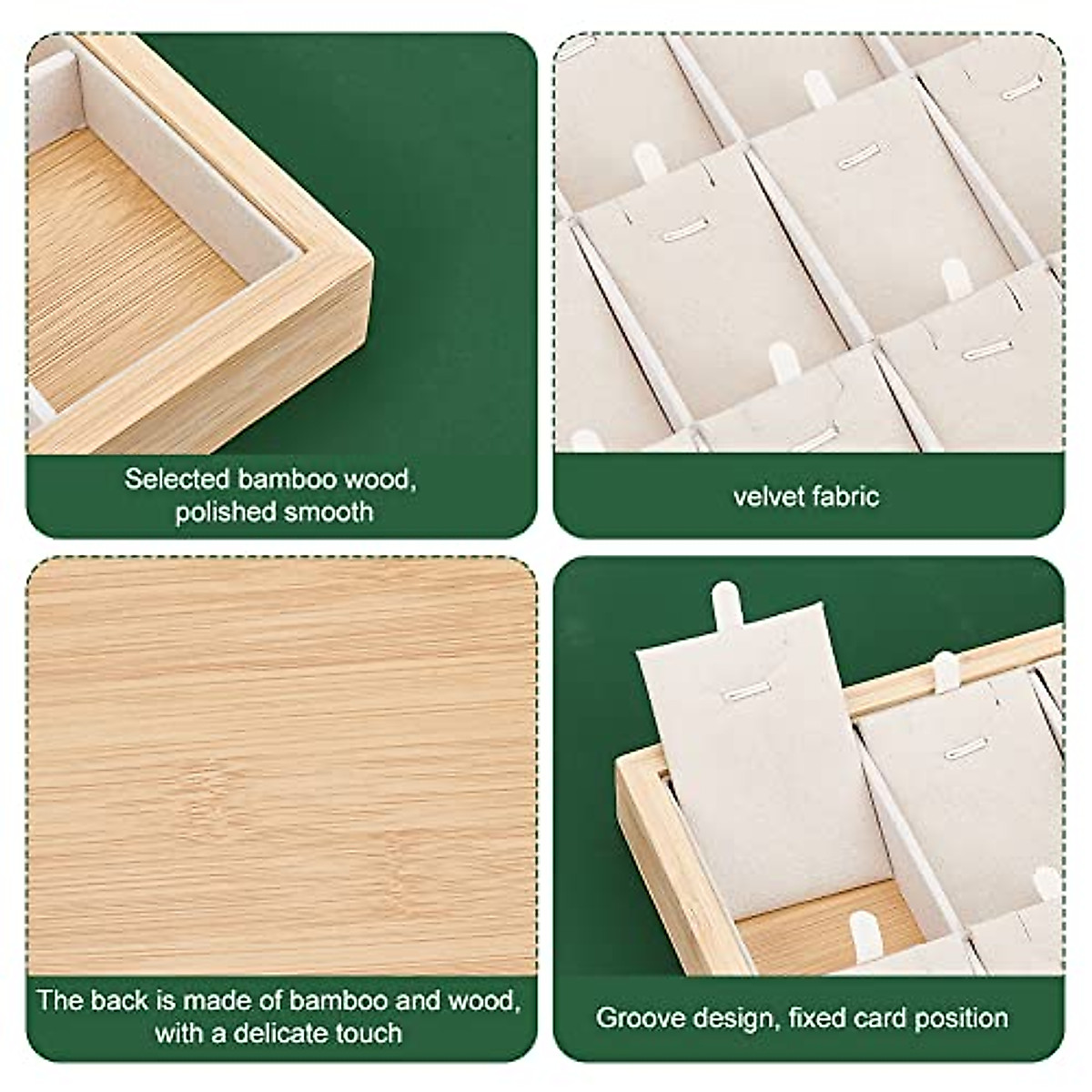 Selected bamboo wood, polished smooth

velvet fabric

The back is made of bamboo and wood, with a delicate touch

Groove design, fixed card position