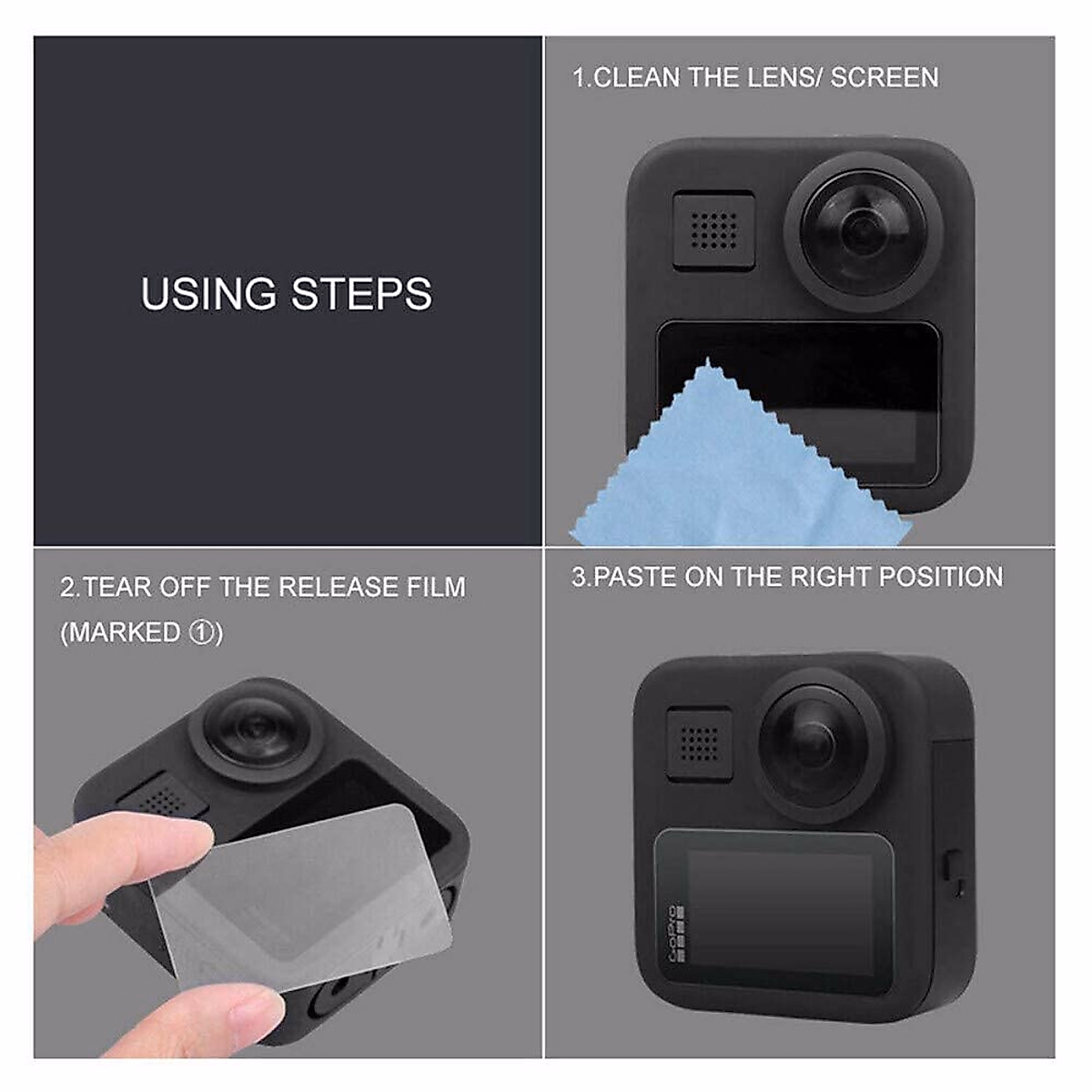 USING STEPS

1.CLEAN THE LENS/ SCREEN

2.TEAR OFF THE RELEASE FILM (MARKED ①)

3.PASTE ON THE RIGHT POSITION

GoPro