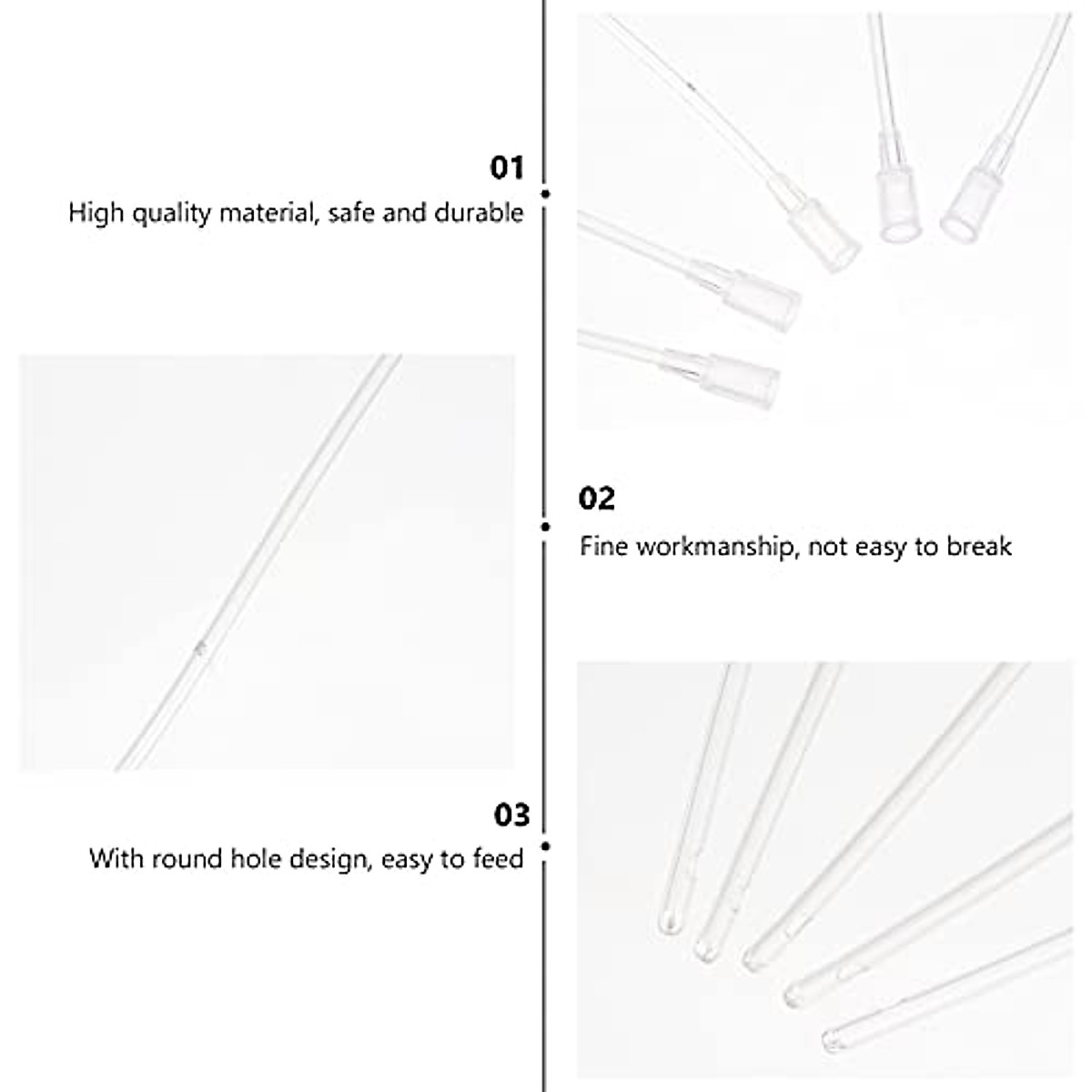 01
High quality material, safe and durable

02
Fine workmanship, not easy to break

03
With round hole design, easy to feed