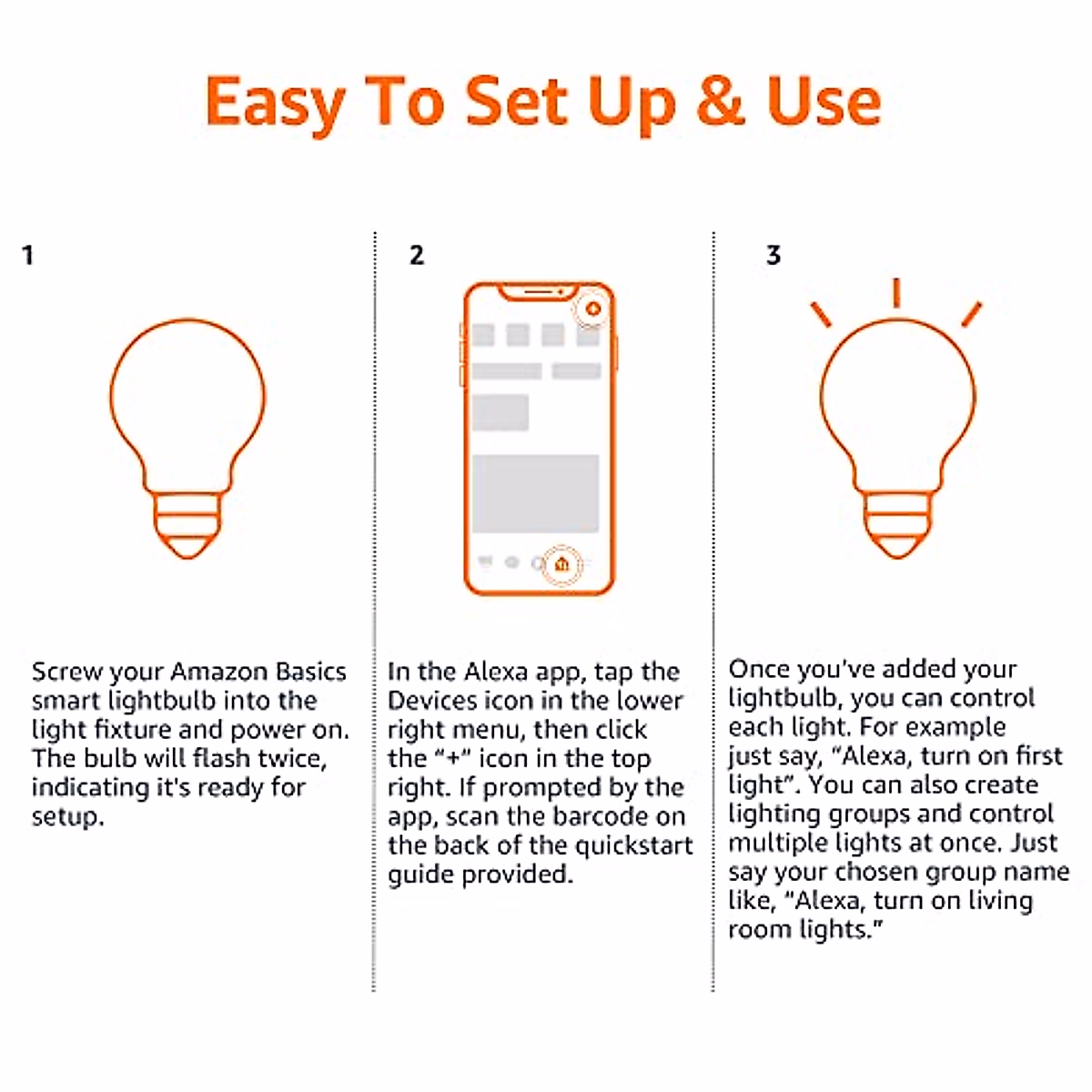 Easy To Set Up & Use

1

Screw your Amazon Basics smart lightbulb into the light fixture and power on. The bulb will flash twice, indicating it's ready for setup.

2

In the Alexa app, tap the Devices icon in the lower right menu, then click the "+" icon in the top right. If prompted by the app, scan the barcode on the back of the quickstart guide provided.

3

Once you've added your lightbulb, you can control each light. For example just say, "Alexa, turn on first light". You can also create lighting groups and control multiple lights at once. Just say your chosen group name like, "Alexa, turn on living room lights."