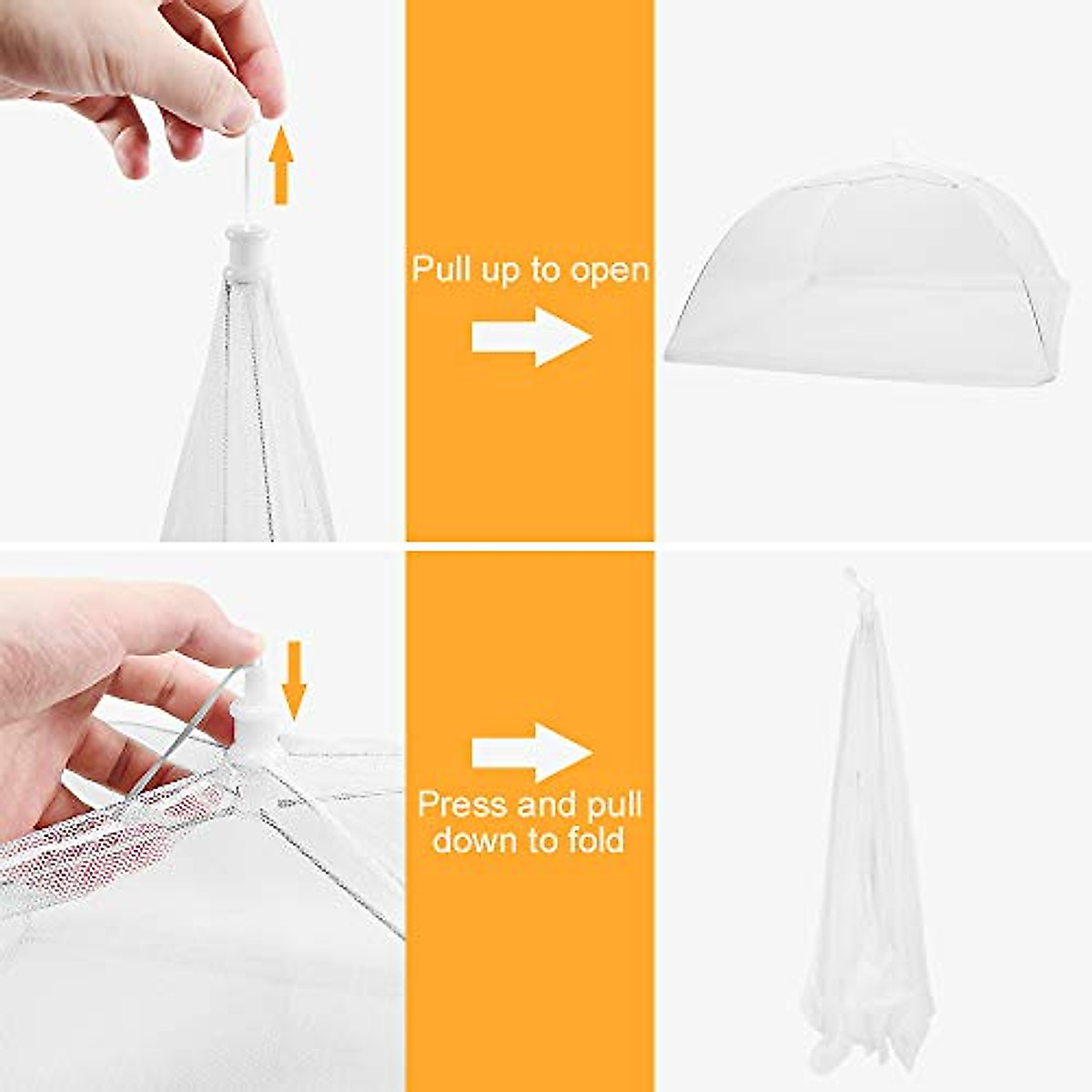 Pull up to open

Press and pull down to fold