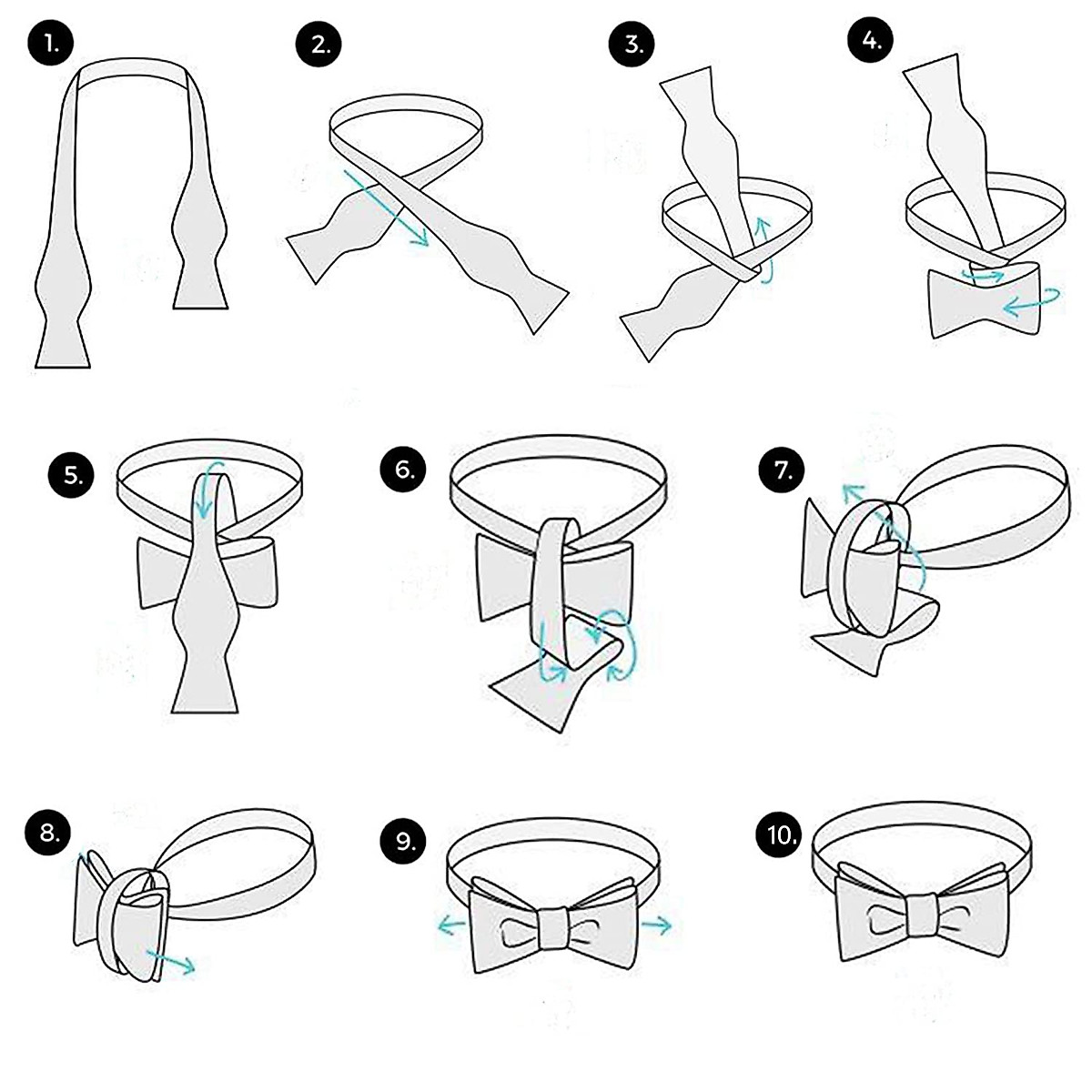 1.

2.

3.

4.

5.

6.

7.

8.

9.

10.