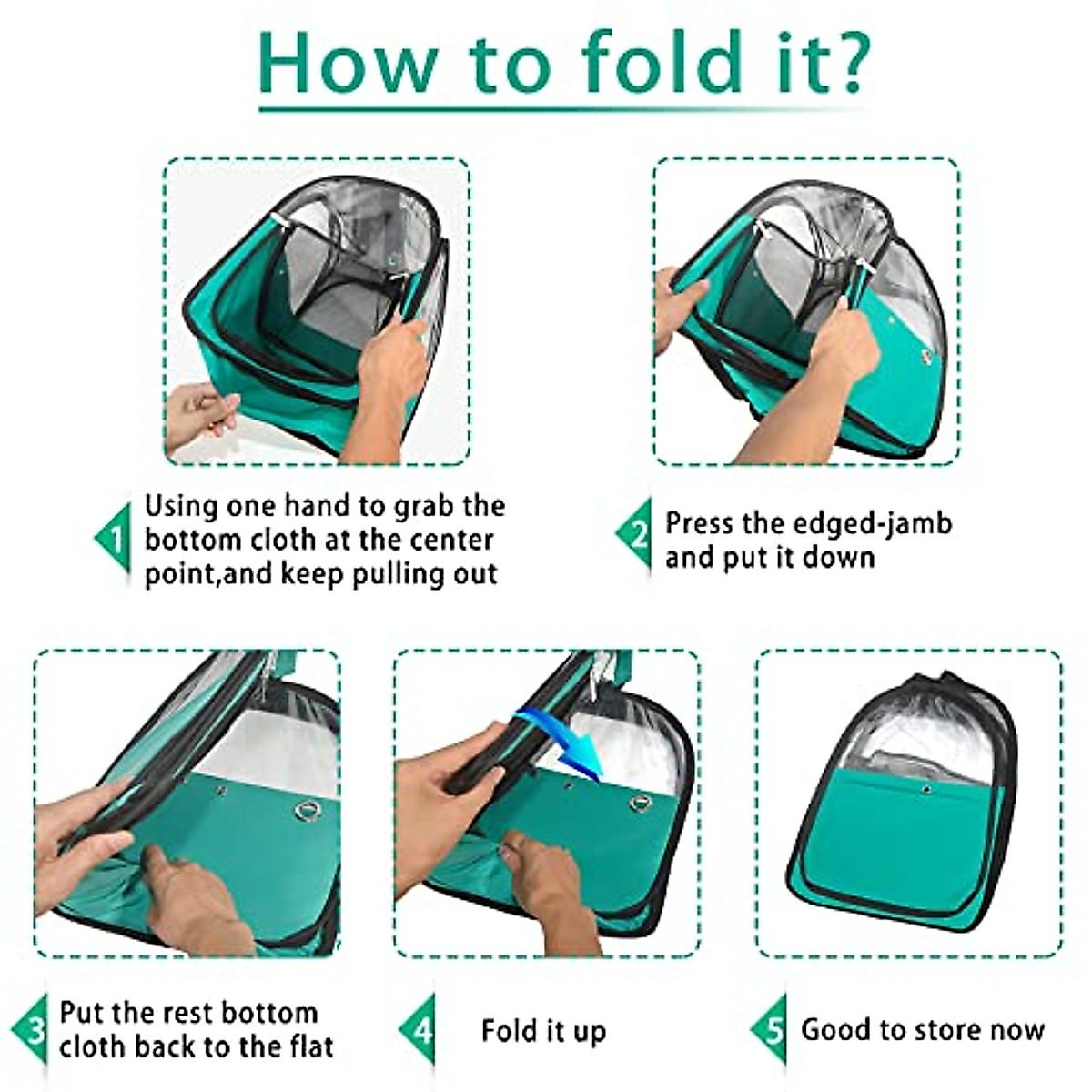 How to fold it?

1 Using one hand to grab the bottom cloth at the center point,and keep pulling out

2 Press the edged-jamb and put it down

3 Put the rest bottom cloth back to the flat

4 Fold it up

5 Good to store now