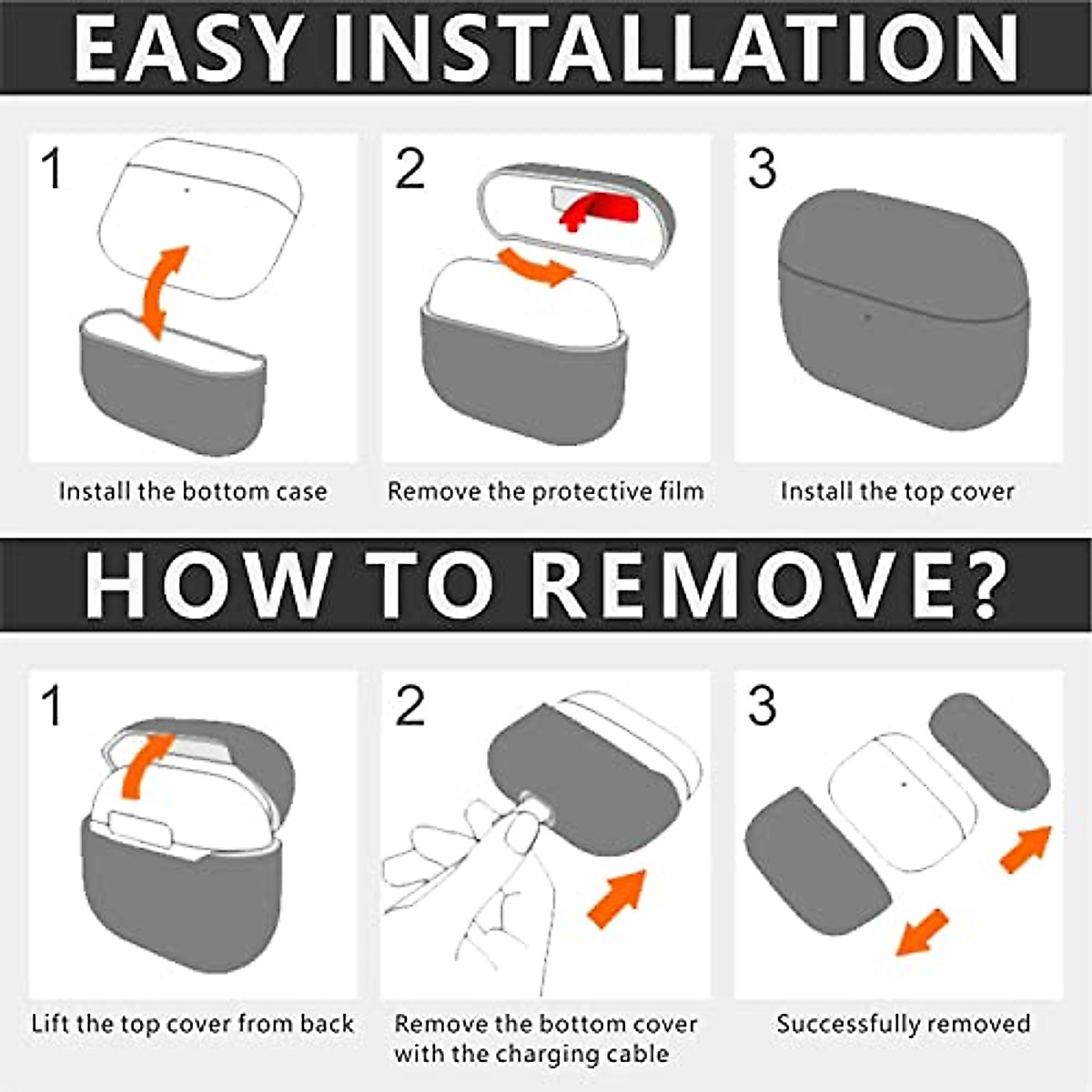 EASY INSTALLATION

1
Install the bottom case

2
Remove the protective film

3
Install the top cover

HOW TO REMOVE?

1
Lift the top cover from back

2
Remove the bottom cover with the charging cable

3
Successfully removed