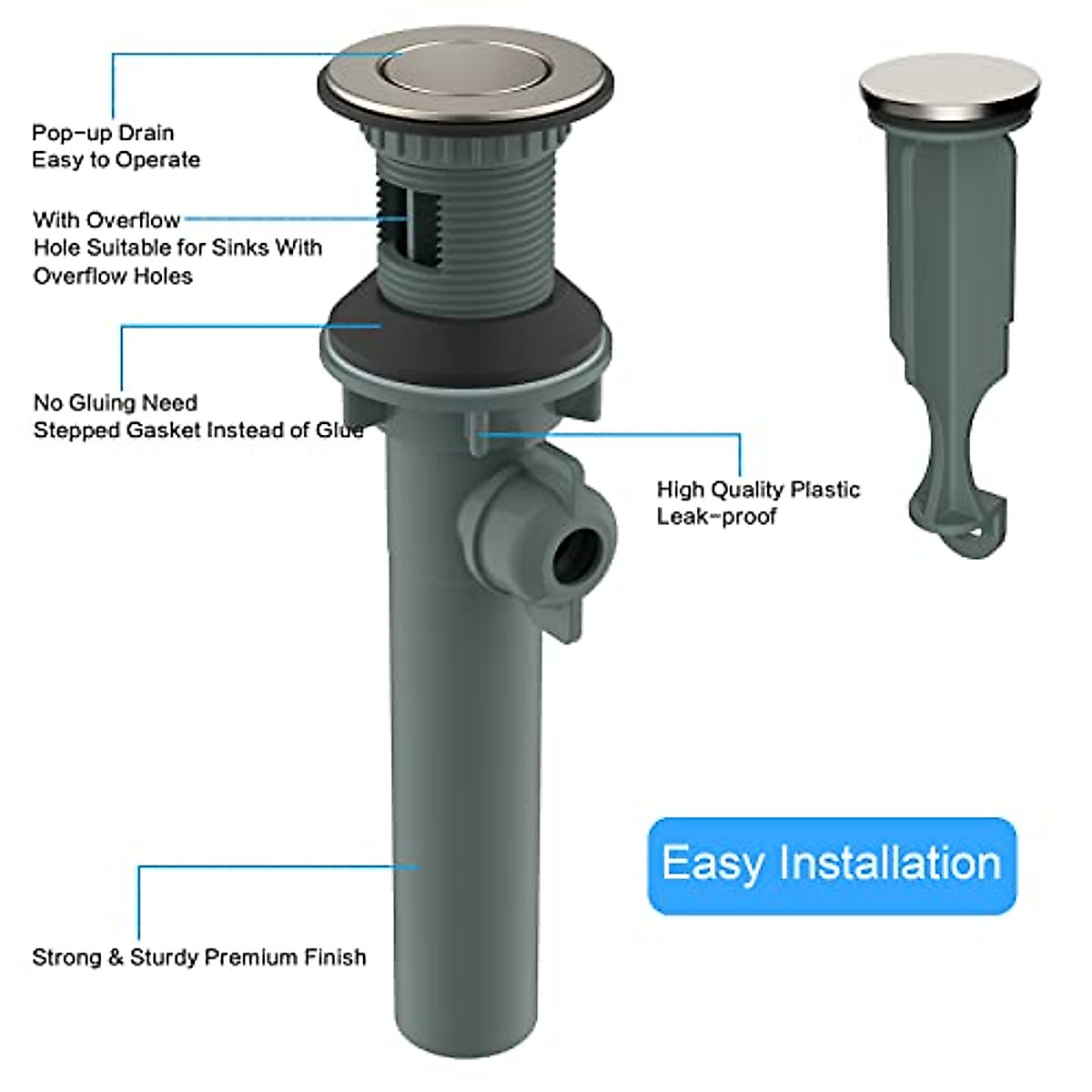 Pop-up Drain
Easy to Operate

With Overflow
Hole Suitable for Sinks With
Overflow Holes

No Gluing Need
Stepped Gasket Instead of Glue

High Quality Plastic
Leak-proof

Easy Installation

Strong & Sturdy Premium Finish