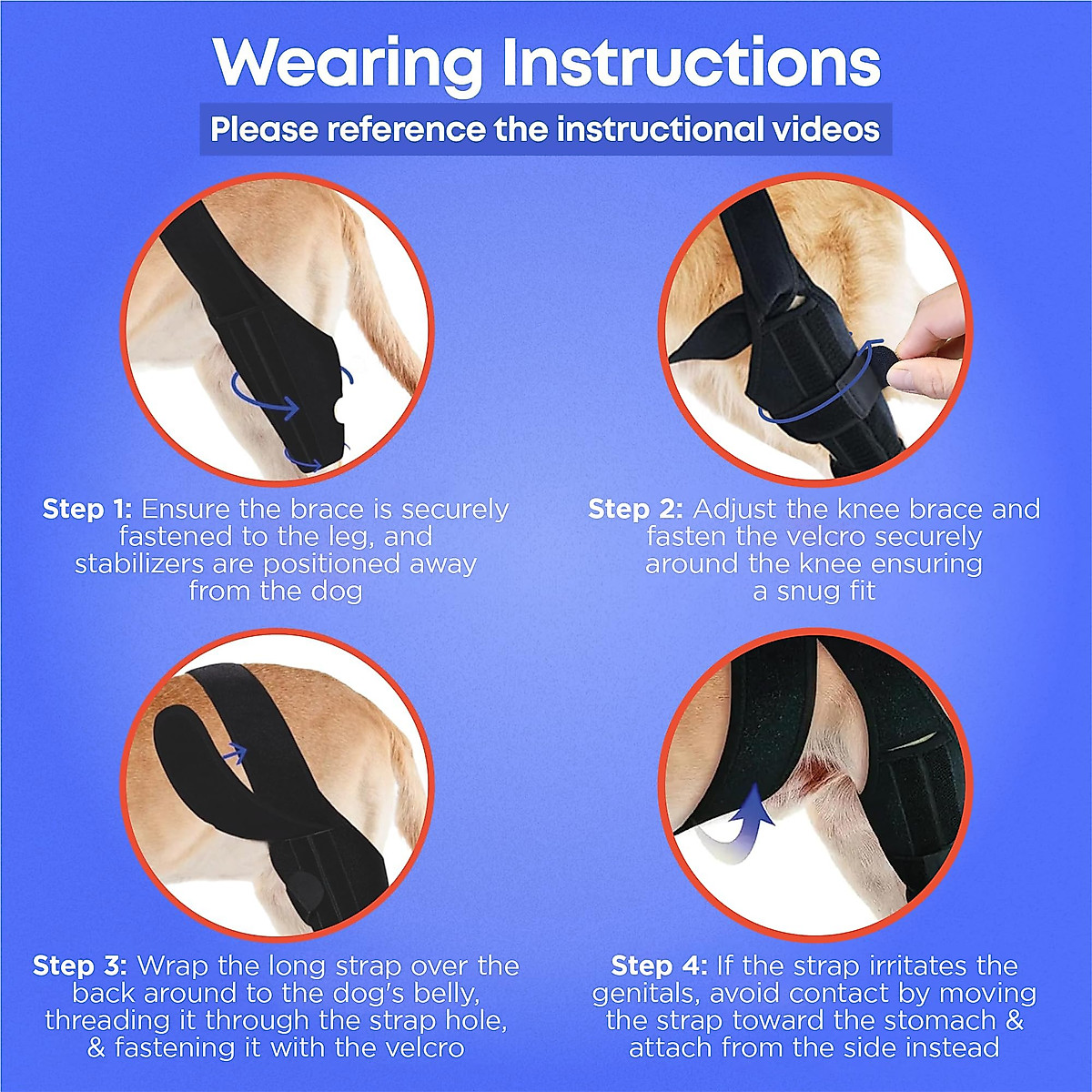 Wearing Instructions

Please reference the instructional videos

Step 1: Ensure the brace is securely fastened to the leg, and stabilizers are positioned away from the dog

Step 2: Adjust the knee brace and fasten the velcro securely around the knee ensuring a snug fit

Step 3: Wrap the long strap over the back around to the dog's belly, threading it through the strap hole, & fastening it with the velcro

Step 4: If the strap irritates the genitals, avoid contact by moving the strap toward the stomach & attach from the side instead