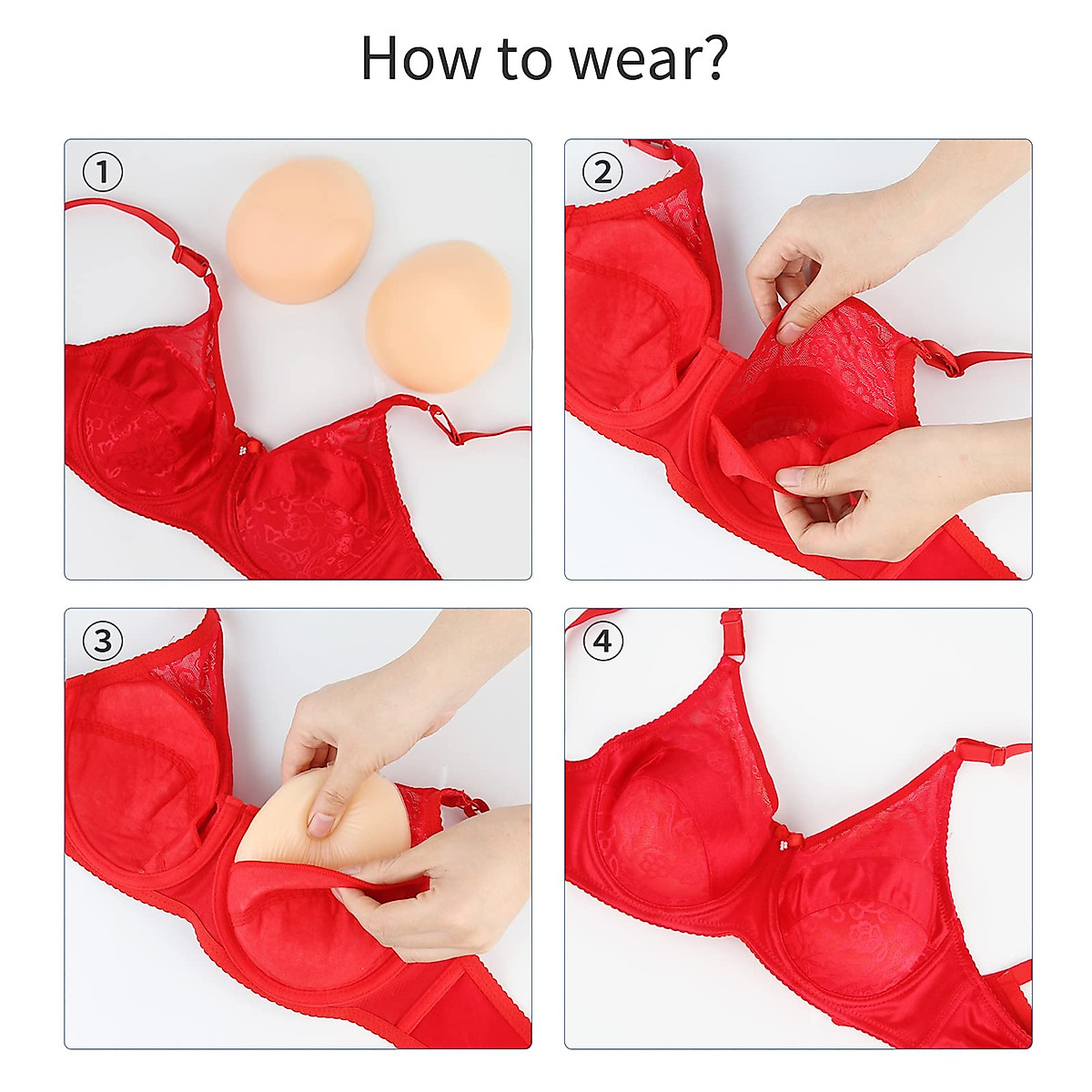 How to wear?

①

②

③

④