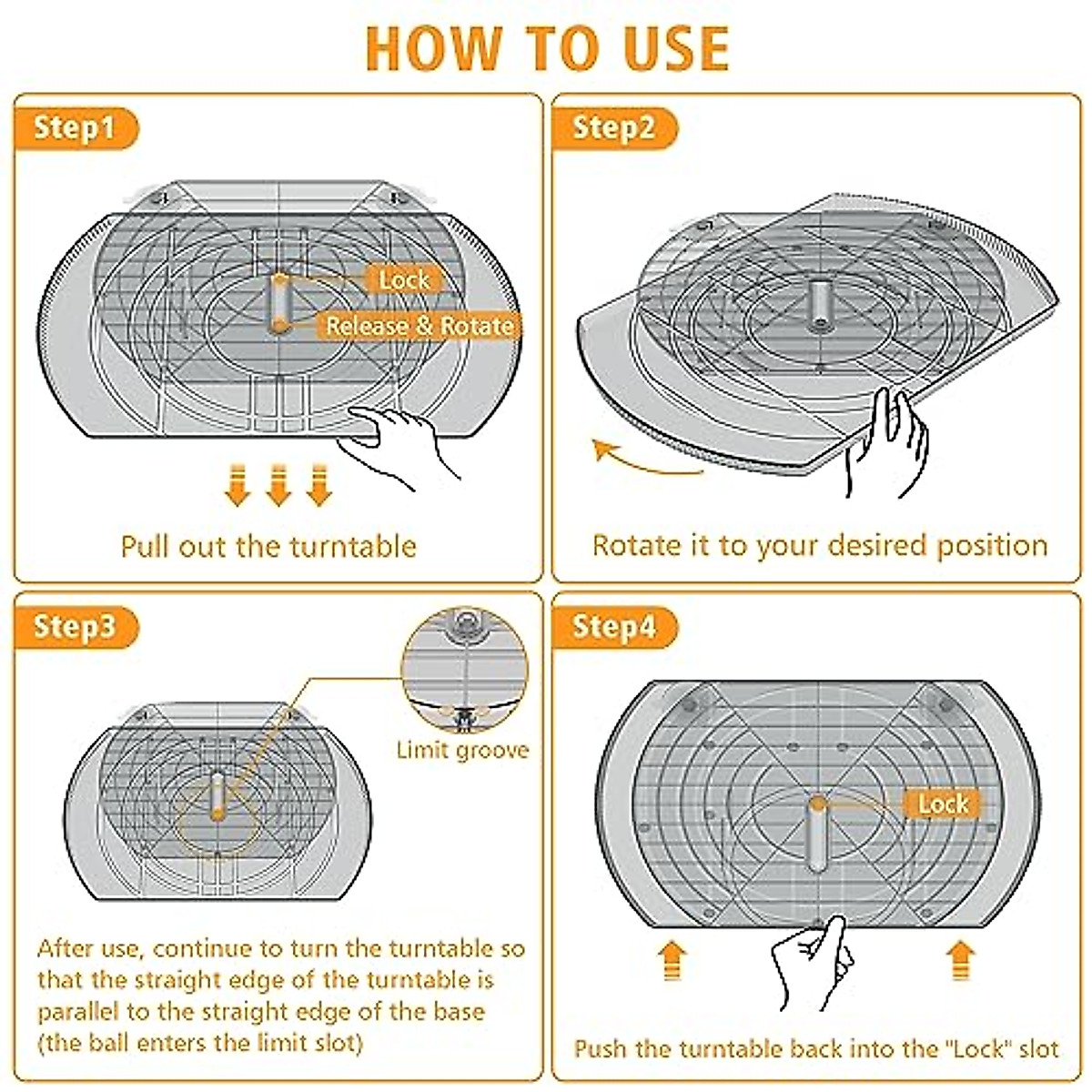 HOW TO USE

Step1

Lock

Release & Rotate

Pull out the turntable

Step2

Rotate it to your desired position

Step3

Limit groove

After use, continue to turn the turntable so that the straight edge of the turntable is parallel to the straight edge of the base (the ball enters the limit slot)

Step4

Lock

Push the turntable back into the "Lock" slot