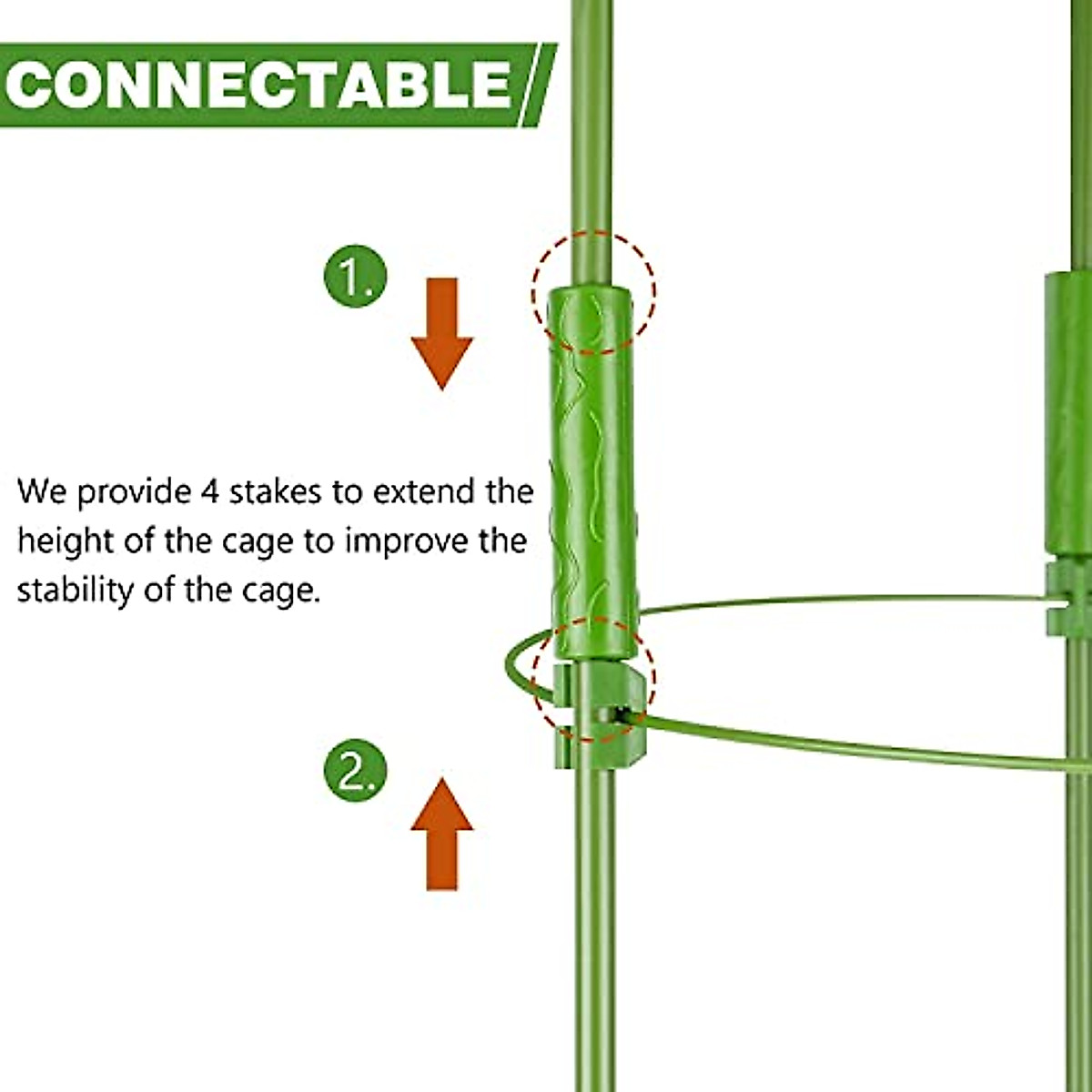 CONNECTABLE

1.

We provide 4 stakes to extend the height of the cage to improve the stability of the cage.

2.