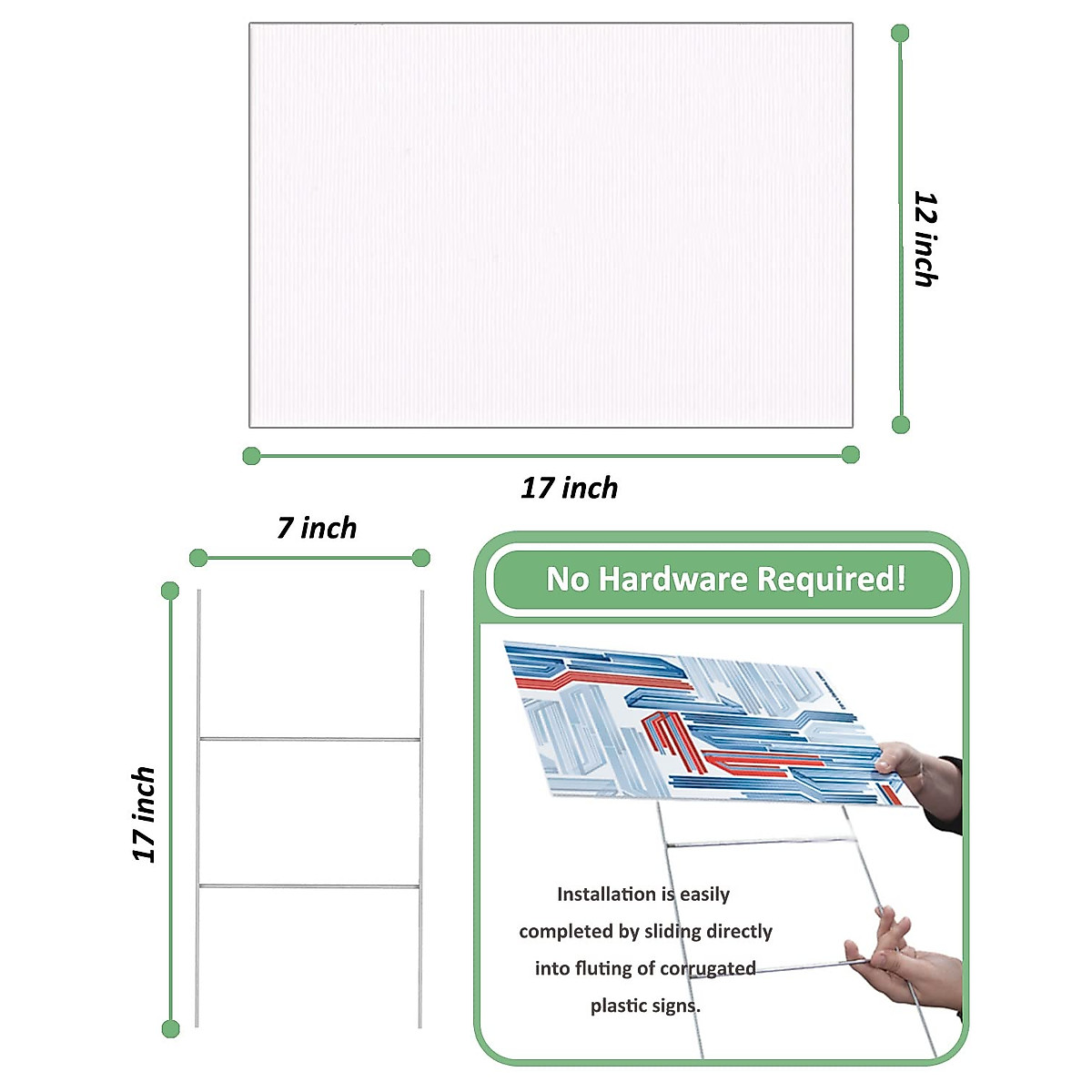 12 inch

17 inch

7 inch

17 inch

No Hardware Required!

Installation is easily completed by sliding directly into fluting of corrugated plastic signs.