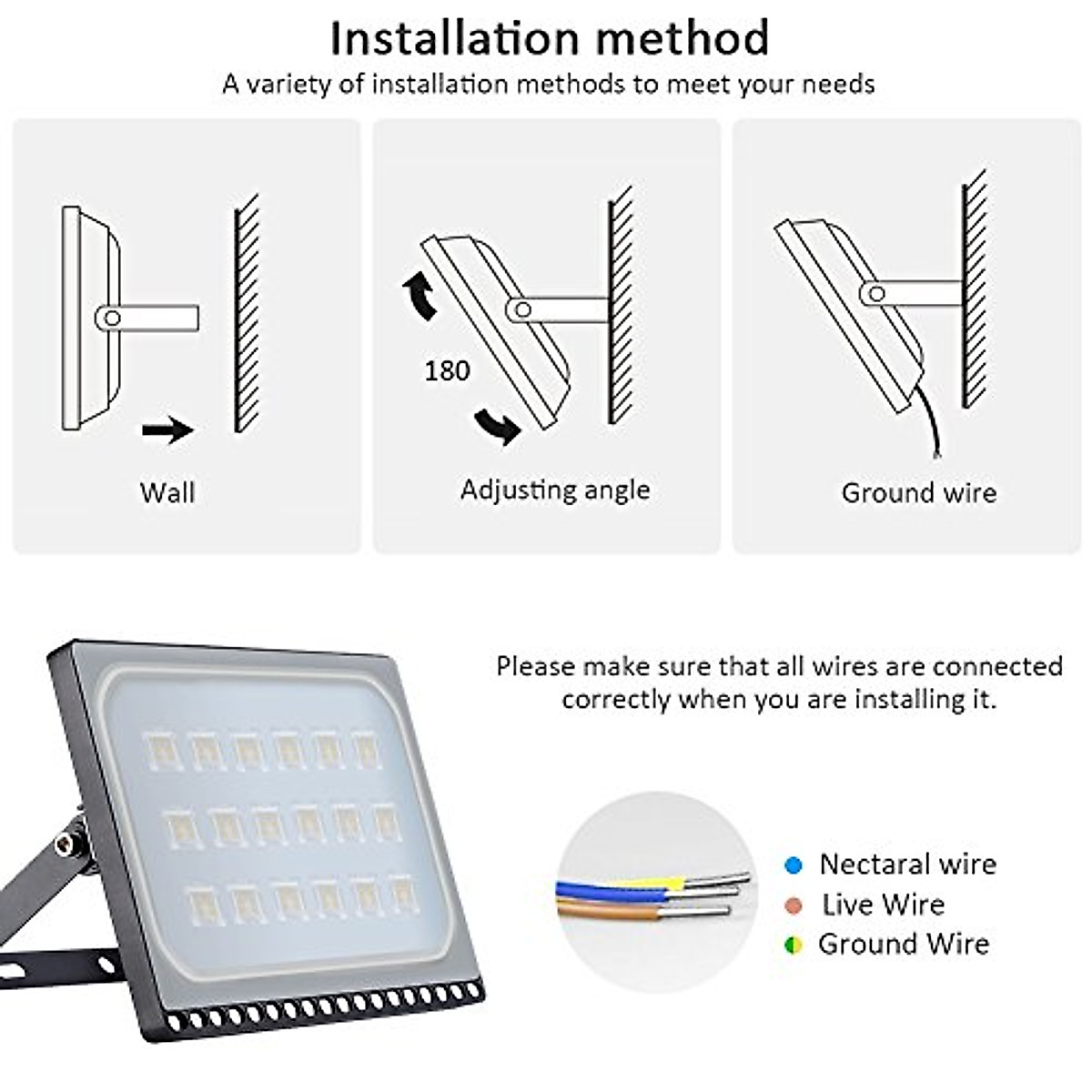 Installation method
A variety of installation methods to meet your needs

Wall

180

Adjusting angle

Ground wire

Please make sure that all wires are connected correctly when you are installing it.

Nectaral wire
Live Wire
Ground Wire