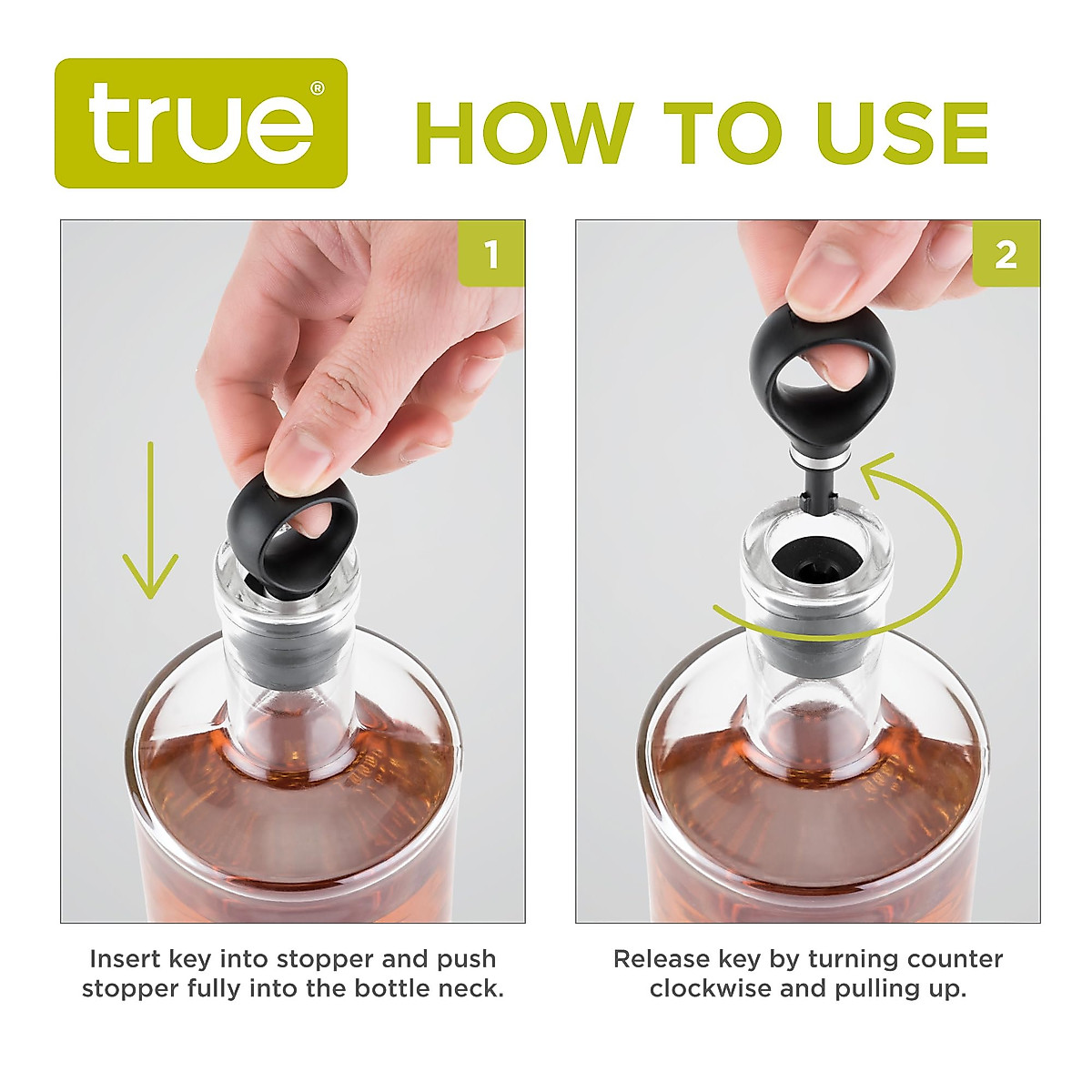 true®

HOW TO USE

1

Insert key into stopper and push stopper fully into the bottle neck.

2

Release key by turning counter clockwise and pulling up.