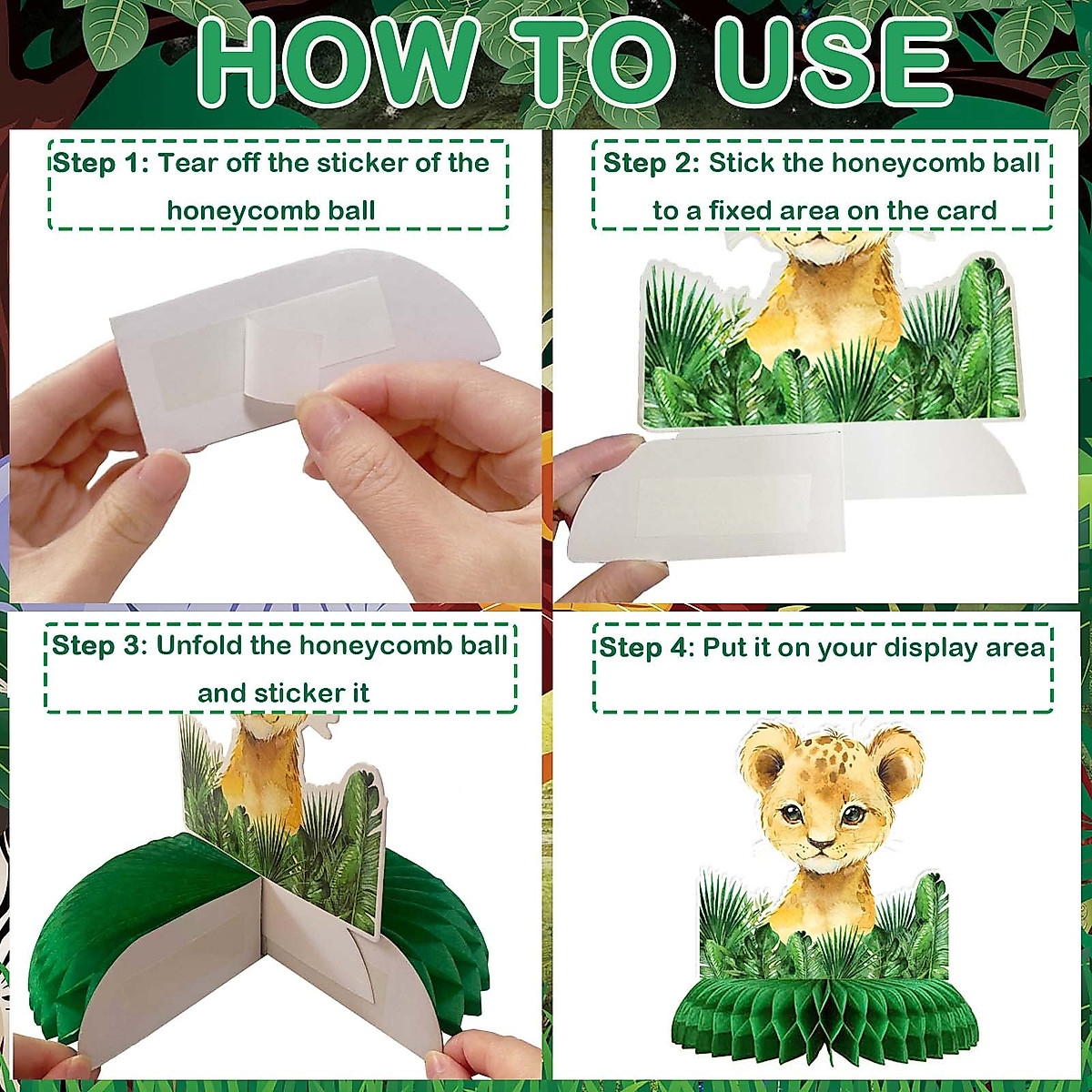 HOW TO USE

Step 1: Tear off the sticker of the honeycomb ball

Step 2: Stick the honeycomb ball to a fixed area on the card

Step 3: Unfold the honeycomb ball and sticker it

Step 4: Put it on your display area