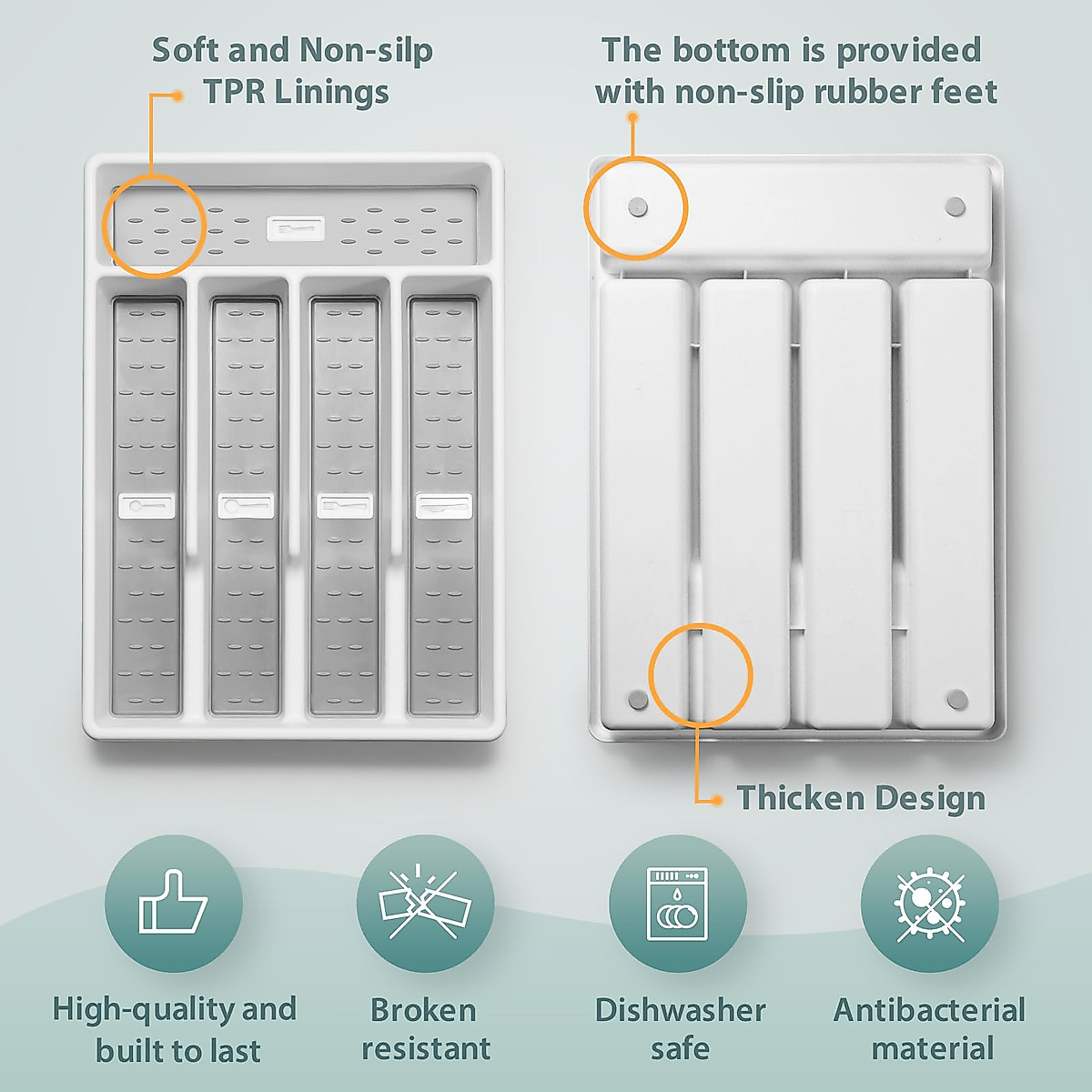 Soft and Non-silp TPR Linings

The bottom is provided with non-slip rubber feet

Thicken Design

High-quality and built to last

Broken resistant

Dishwasher safe

Antibacterial material