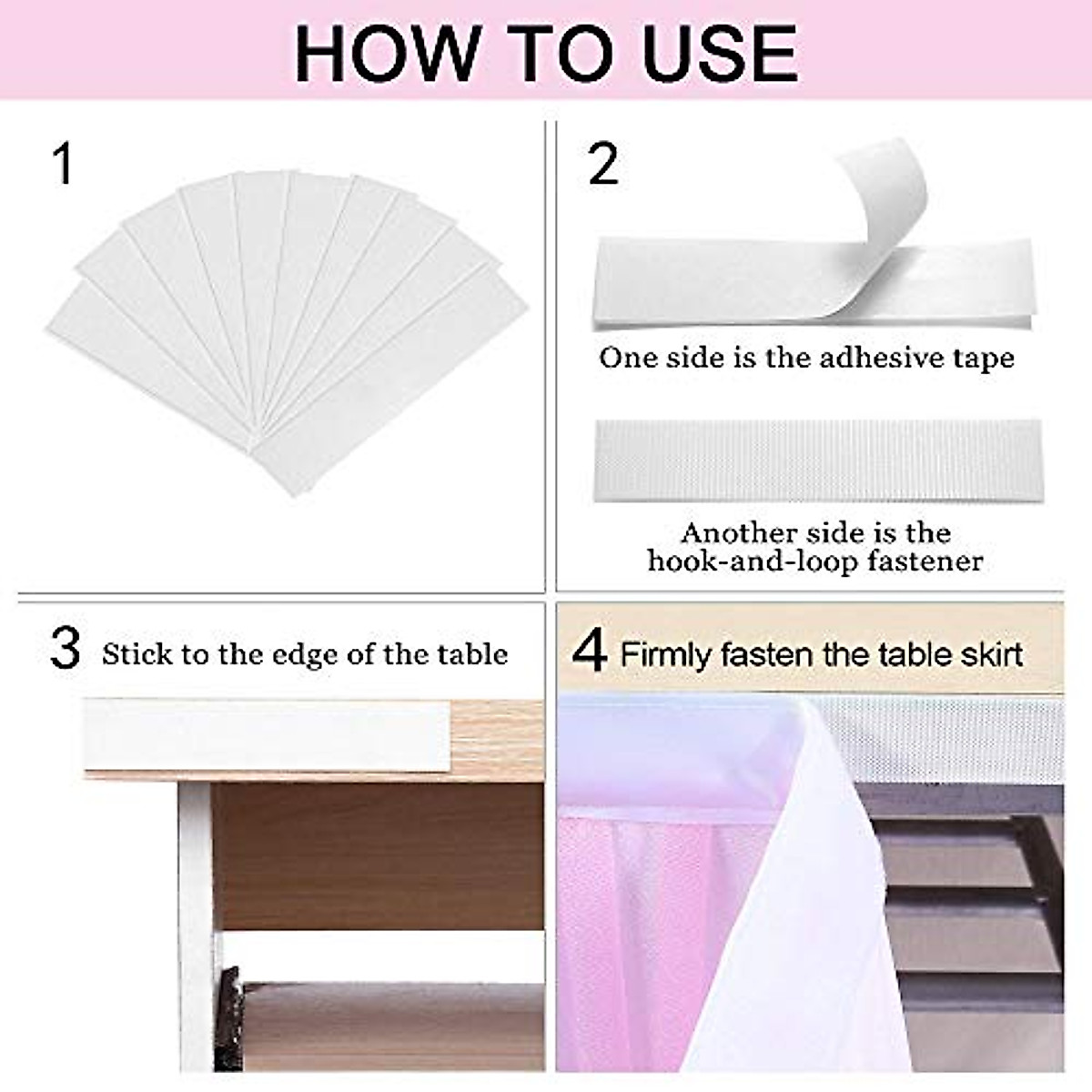 HOW TO USE

1

2

One side is the adhesive tape

Another side is the hook-and-loop fastener

3 Stick to the edge of the table

4 Firmly fasten the table skirt