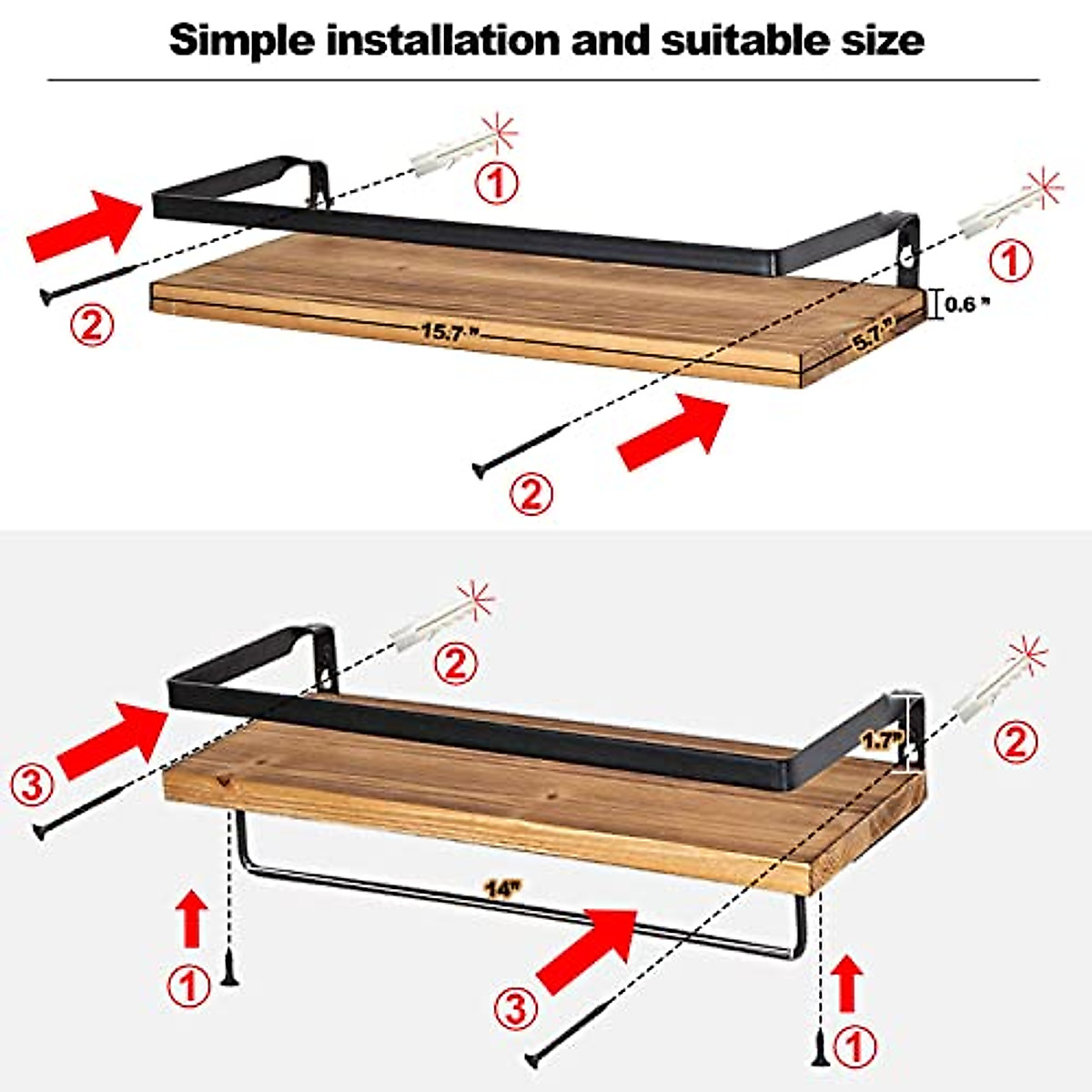 Simple installation and suitable size

①
①
②
15.7 "
5.7"
0.6 "
②

②
②
③
1.7"
14"
①
③
①