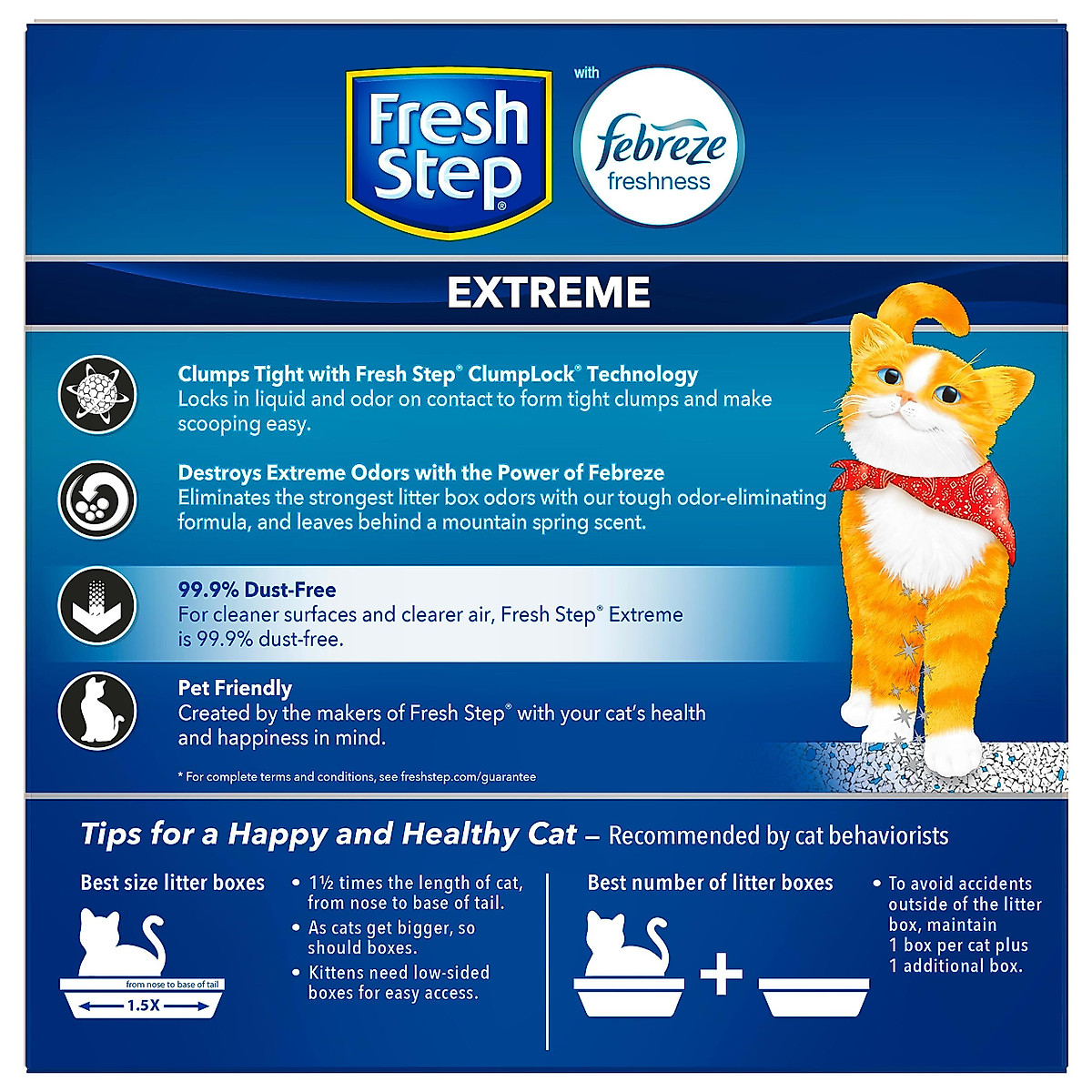 Fresh Step®

with
febreze
freshness

EXTREME

Clumps Tight with Fresh Step® ClumpLock® Technology
Locks in liquid and odor on contact to form tight clumps and make scooping easy.

Destroys Extreme Odors with the Power of Febreze
Eliminates the strongest litter box odors with our tough odor-eliminating formula, and leaves behind a mountain spring scent.

99.9% Dust-Free
For cleaner surfaces and clearer air, Fresh Step® Extreme is 99.9% dust-free.

Pet Friendly
Created by the makers of Fresh Step® with your cat's health and happiness in mind.

* For complete terms and conditions, see freshstep.com/guarantee

Tips for a Happy and Healthy Cat – Recommended by cat behaviorists

Best size litter boxes

from nose to base of tail
1.5X

• 1½ times the length of cat, from nose to base of tail.
• As cats get bigger, so should boxes.
• Kittens need low-sided boxes for easy access.

Best number of litter boxes

+

• To avoid accidents outside of the litter box, maintain 1 box per cat plus 1 additional box.