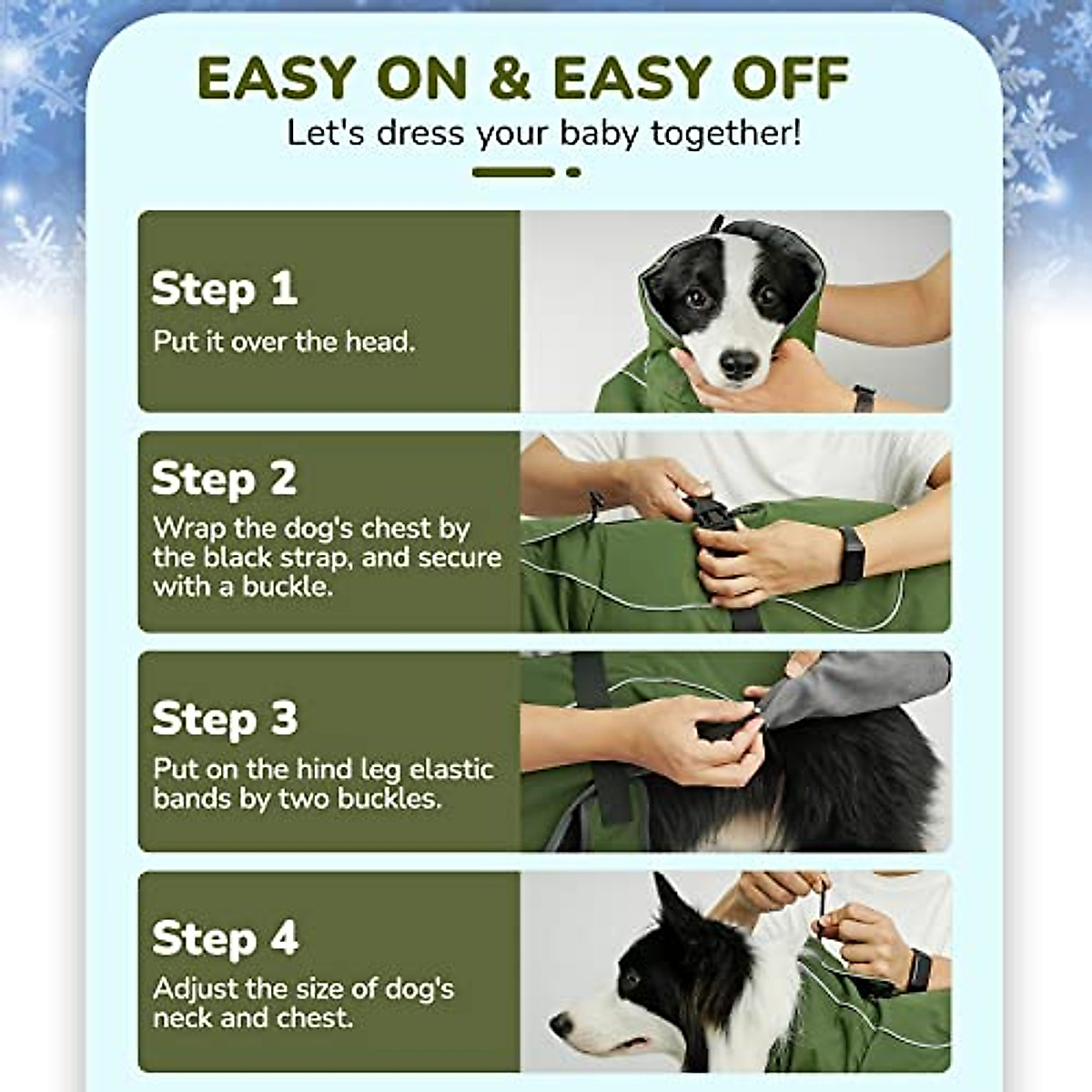 EASY ON & EASY OFF

Let's dress your baby together!

Step 1

Put it over the head.

Step 2

Wrap the dog's chest by the black strap, and secure with a buckle.

Step 3

Put on the hind leg elastic bands by two buckles.

Step 4

Adjust the size of dog's neck and chest.