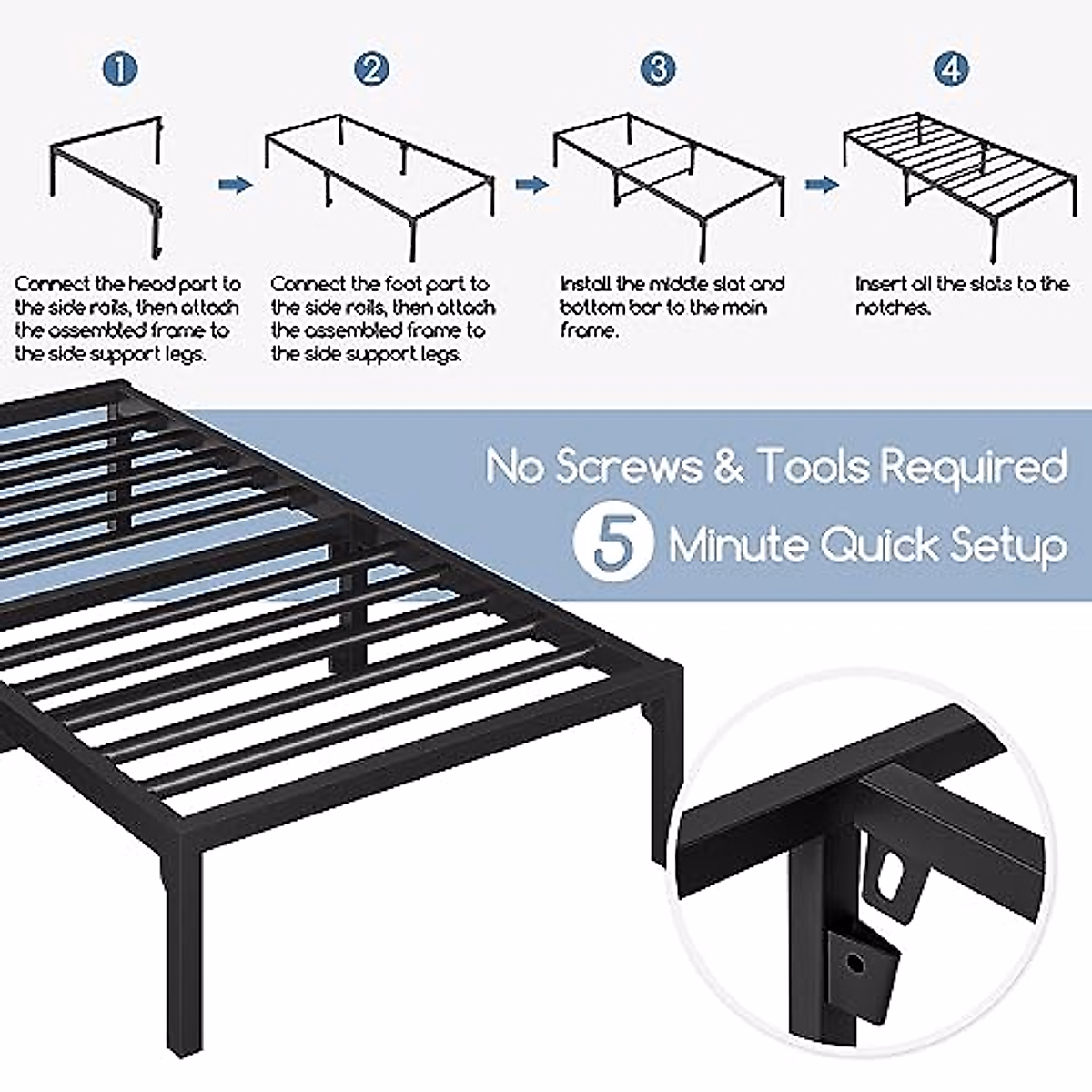 1

Connect the head part to the side rails, then attach the assembled frame to the side support legs.

2

Connect the foot part to the side rails, then attach the assembled frame to the side support legs.

3

Install the middle slat and bottom bar to the main frame.

4

Insert all the slats to the notches.

No Screws & Tools Required

5 Minute Quick Setup