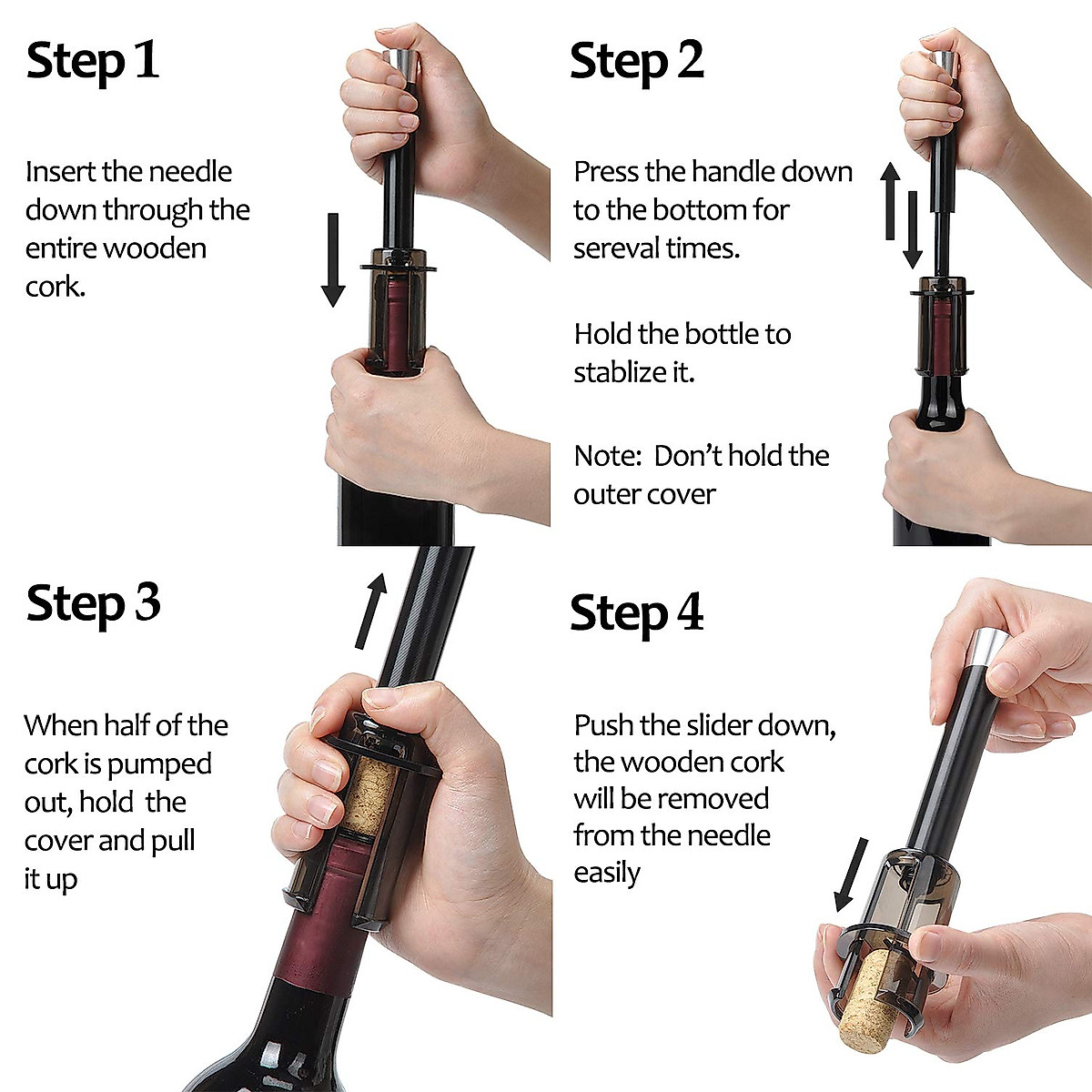 Step 1

Insert the needle down through the entire wooden cork.

Step 2

Press the handle down to the bottom for sereval times.

Hold the bottle to stablize it.

Note: Don't hold the outer cover

Step 3

When half of the cork is pumped out, hold the cover and pull it up

Step 4

Push the slider down, the wooden cork will be removed from the needle easily