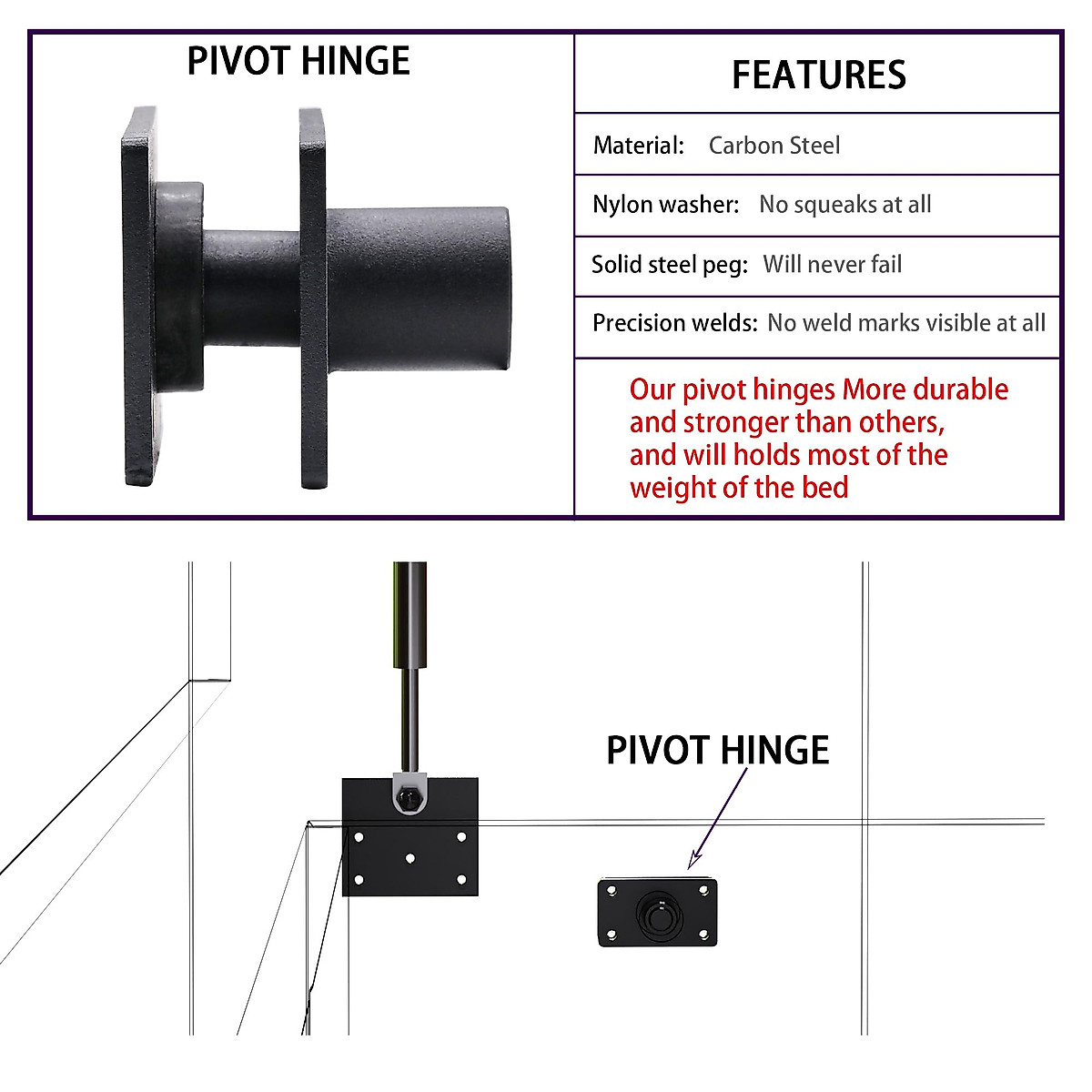 PIVOT HINGE

FEATURES

Material: Carbon Steel

Nylon washer: No squeaks at all

Solid steel peg: Will never fail

Precision welds: No weld marks visible at all

Our pivot hinges More durable and stronger than others, and will holds most of the weight of the bed

PIVOT HINGE