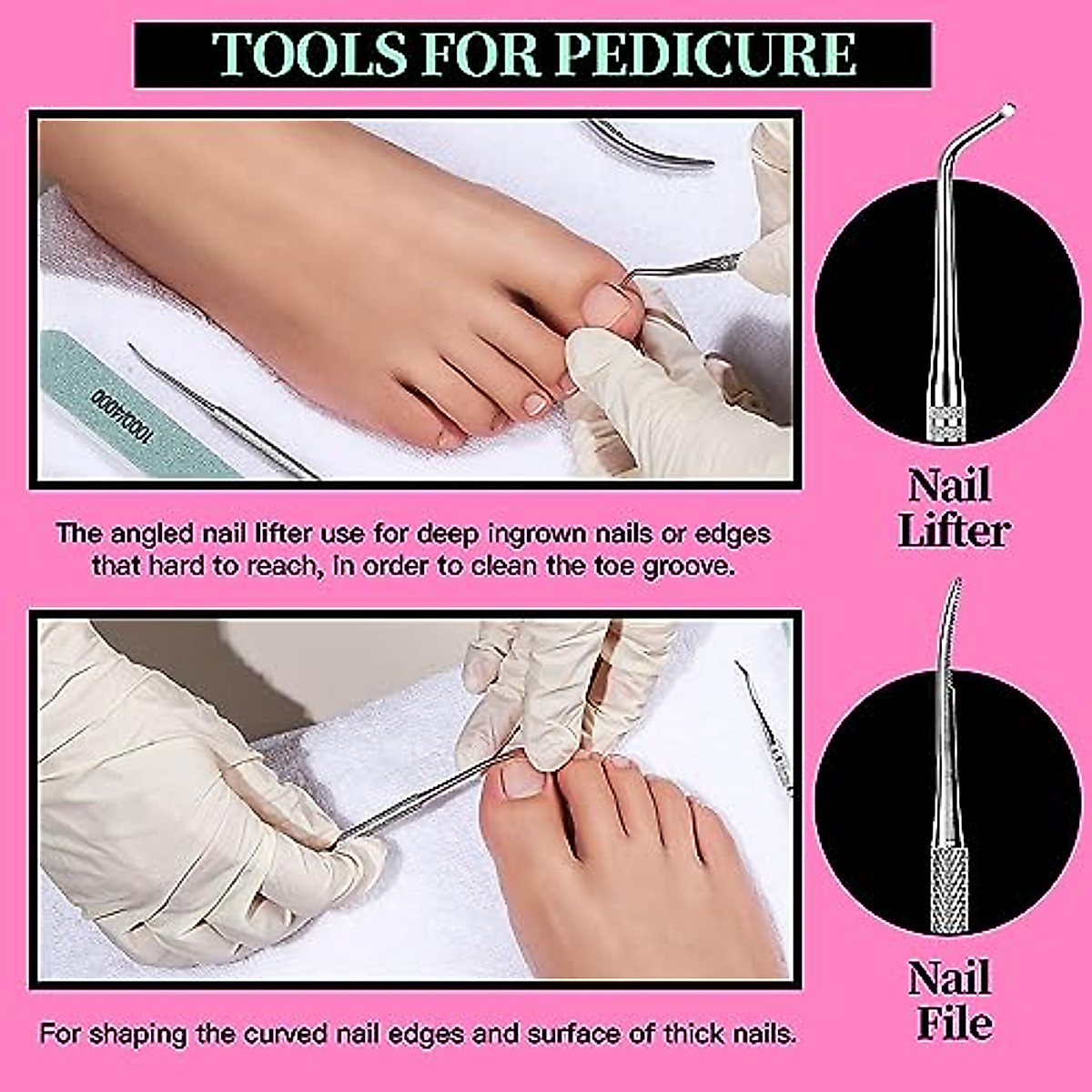 TOOLS FOR PEDICURE

1000/4000

Nail Lifter

The angled nail lifter use for deep ingrown nails or edges that hard to reach, in order to clean the toe groove.

Nail File

For shaping the curved nail edges and surface of thick nails.