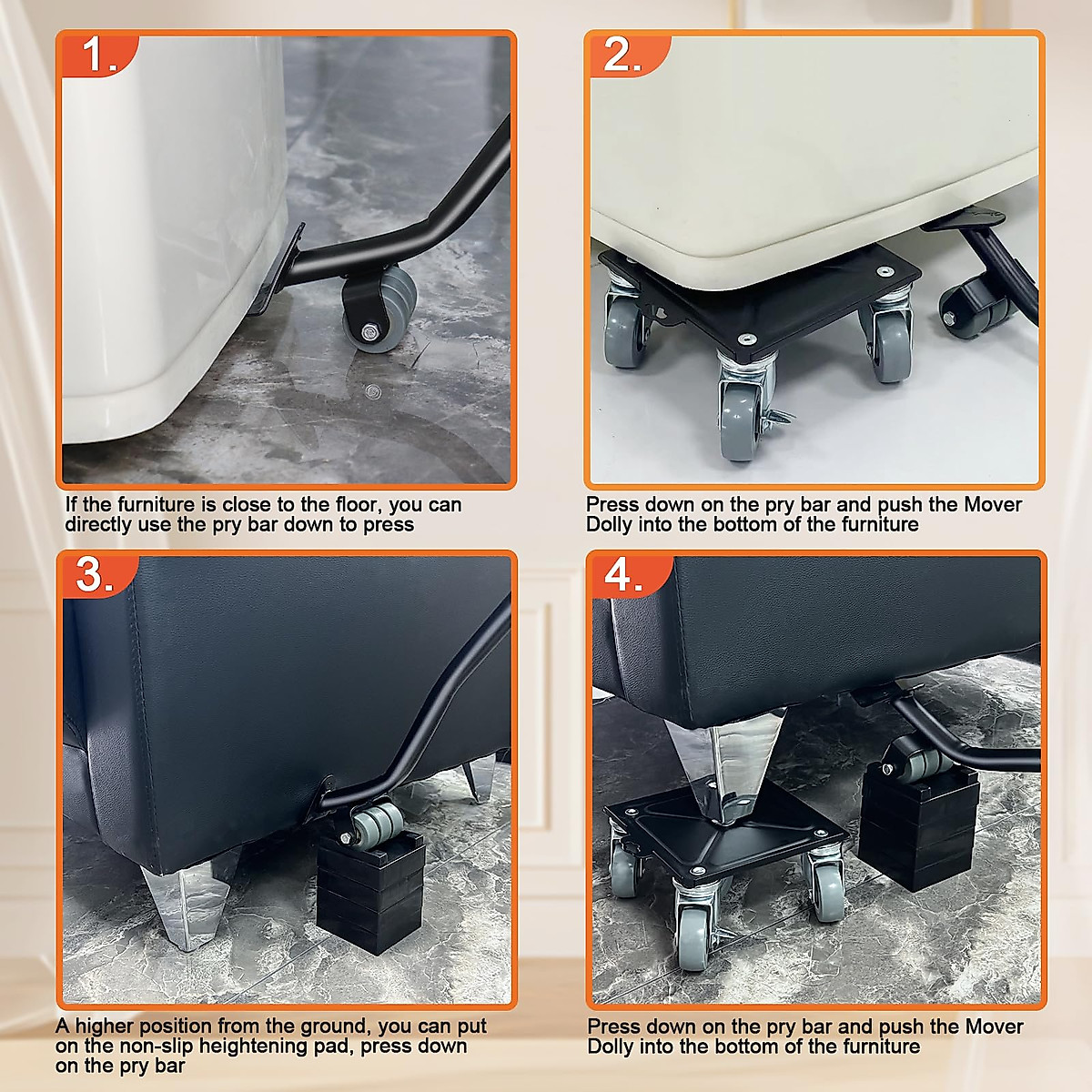 1.

If the furniture is close to the floor, you can directly use the pry bar down to press

2.

Press down on the pry bar and push the Mover Dolly into the bottom of the furniture

3.

A higher position from the ground, you can put on the non-slip heightening pad, press down on the pry bar

4.

Press down on the pry bar and push the Mover Dolly into the bottom of the furniture