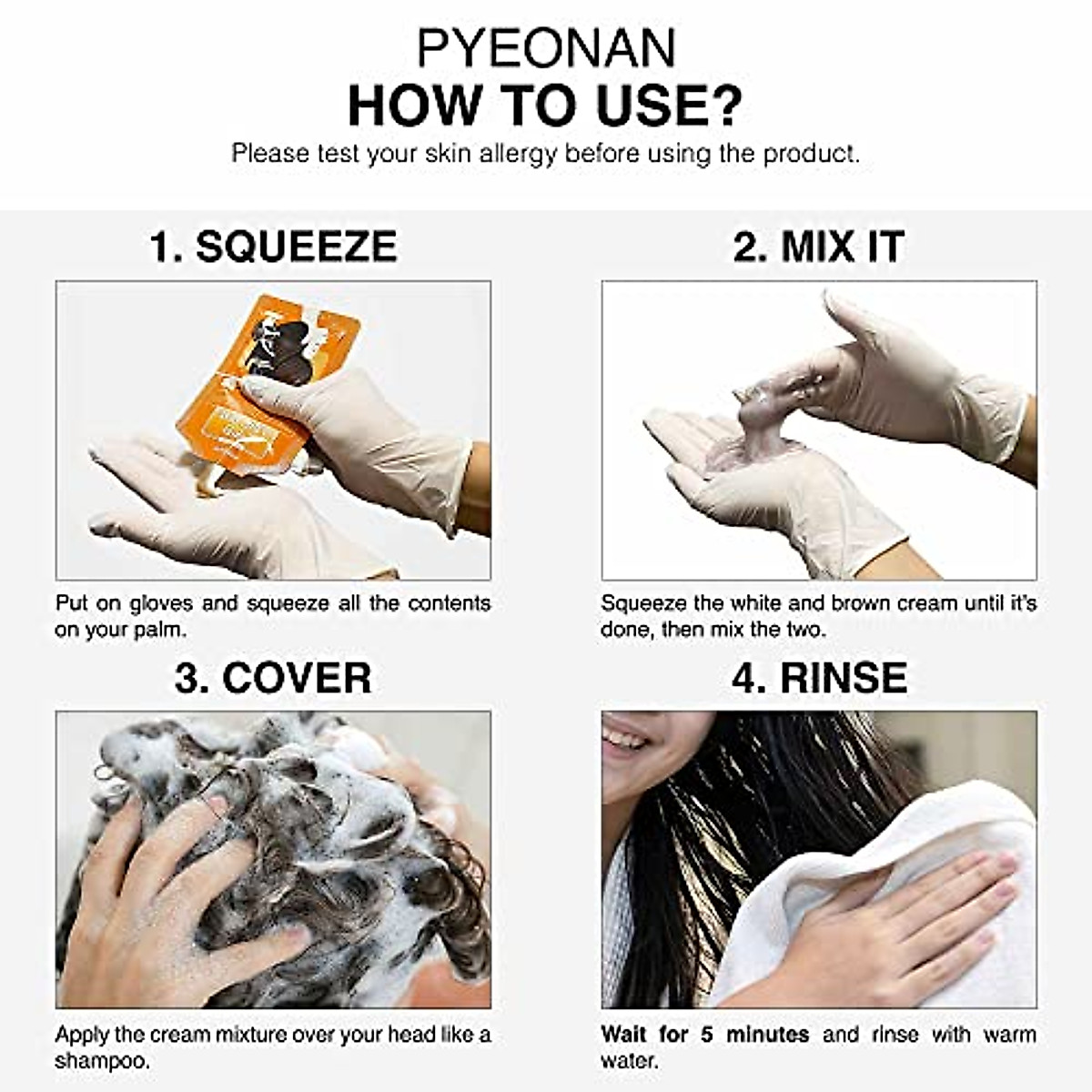 PYEONAN
HOW TO USE?
Please test your skin allergy before using the product.

1. SQUEEZE

Put on gloves and squeeze all the contents on your palm.

2. MIX IT

Squeeze the white and brown cream until it's done, then mix the two.

3. COVER

Apply the cream mixture over your head like a shampoo.

4. RINSE

Wait for 5 minutes and rinse with warm water.