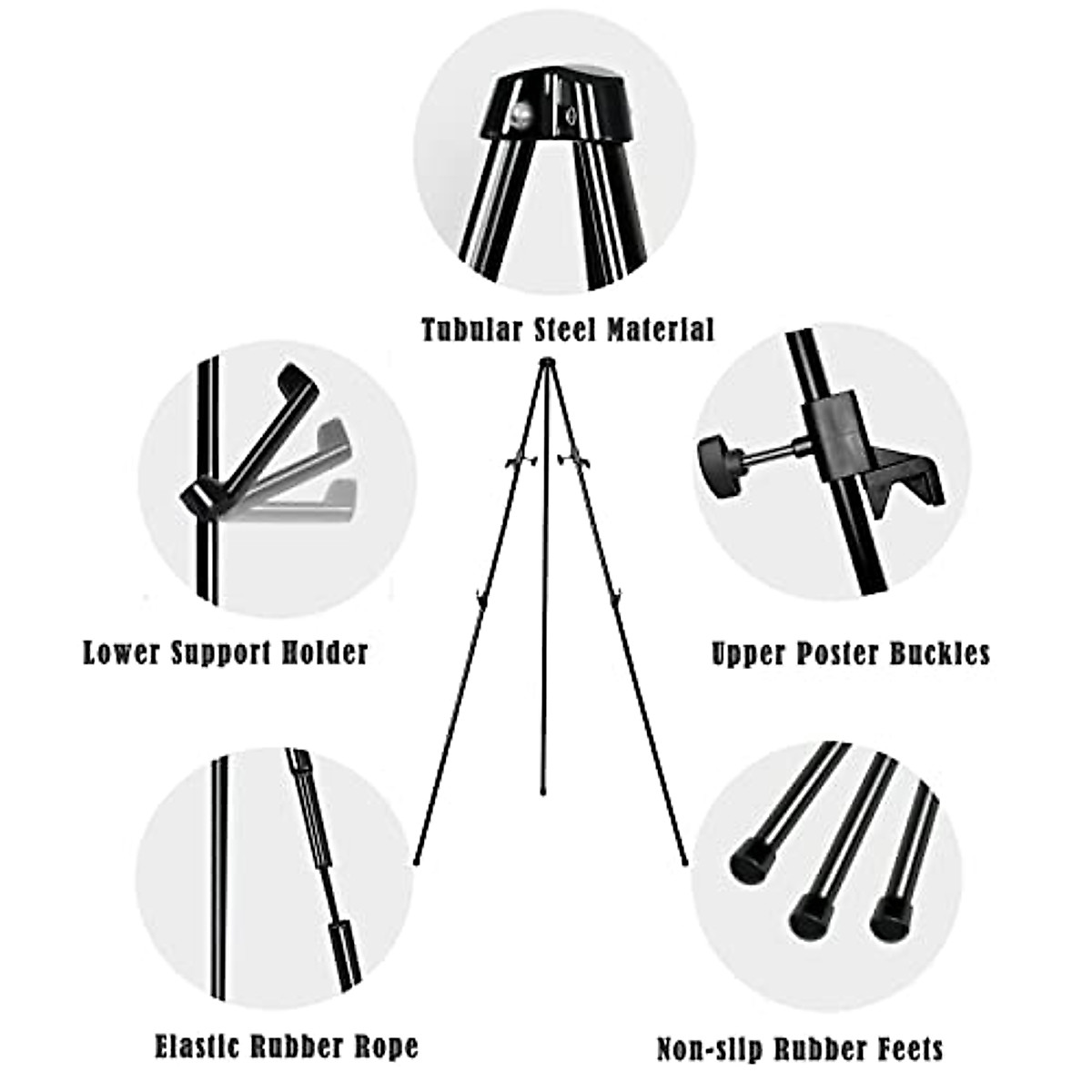 Tubular Steel Material

Lower Support Holder

Upper Poster Buckles

Elastic Rubber Rope

Non-slip Rubber Feets