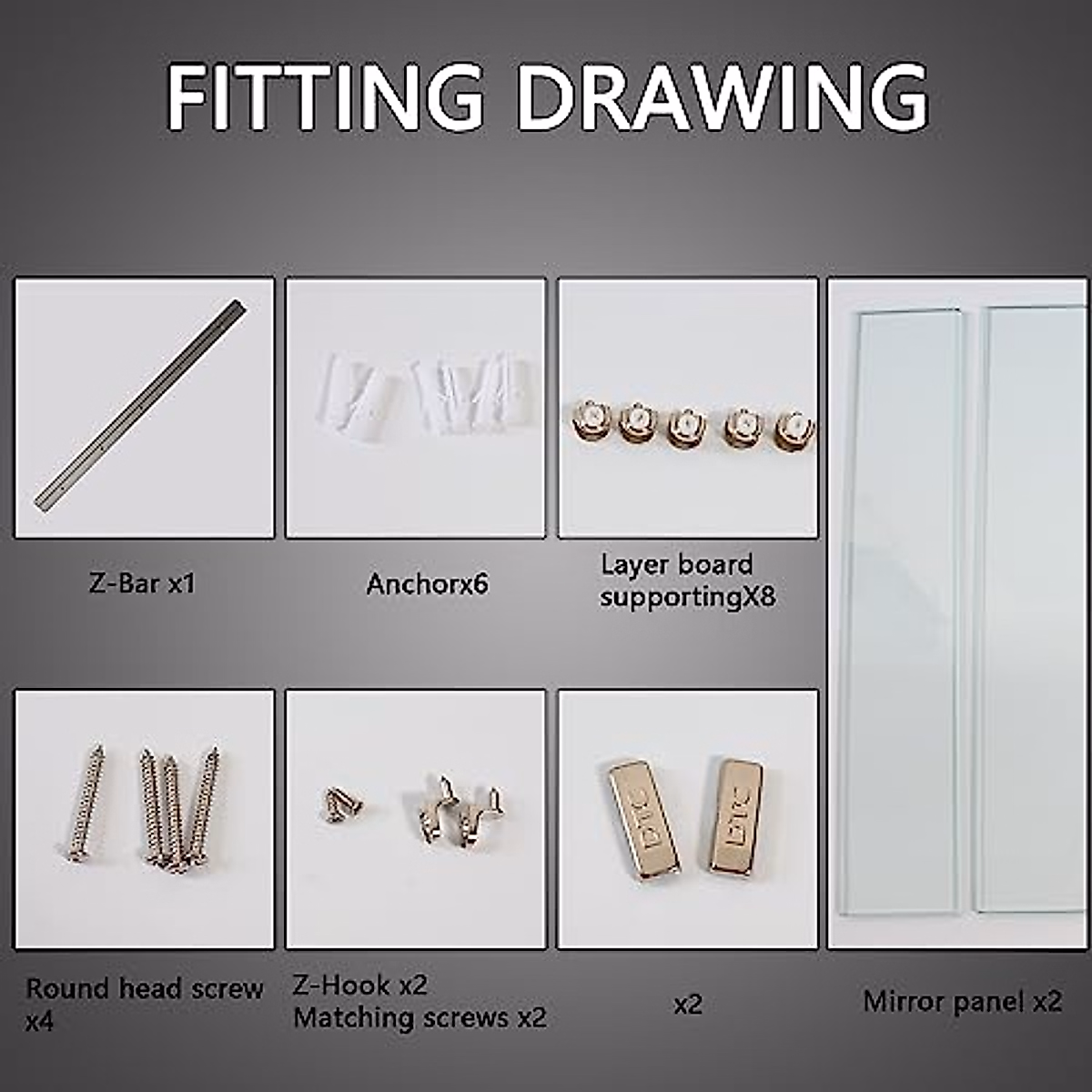 FITTING DRAWING

Z-Bar x1

Anchorx6

Layer board supportingX8

Round head screw x4

Z-Hook x2
Matching screws x2

DTC

DTC

x2

Mirror panel x2