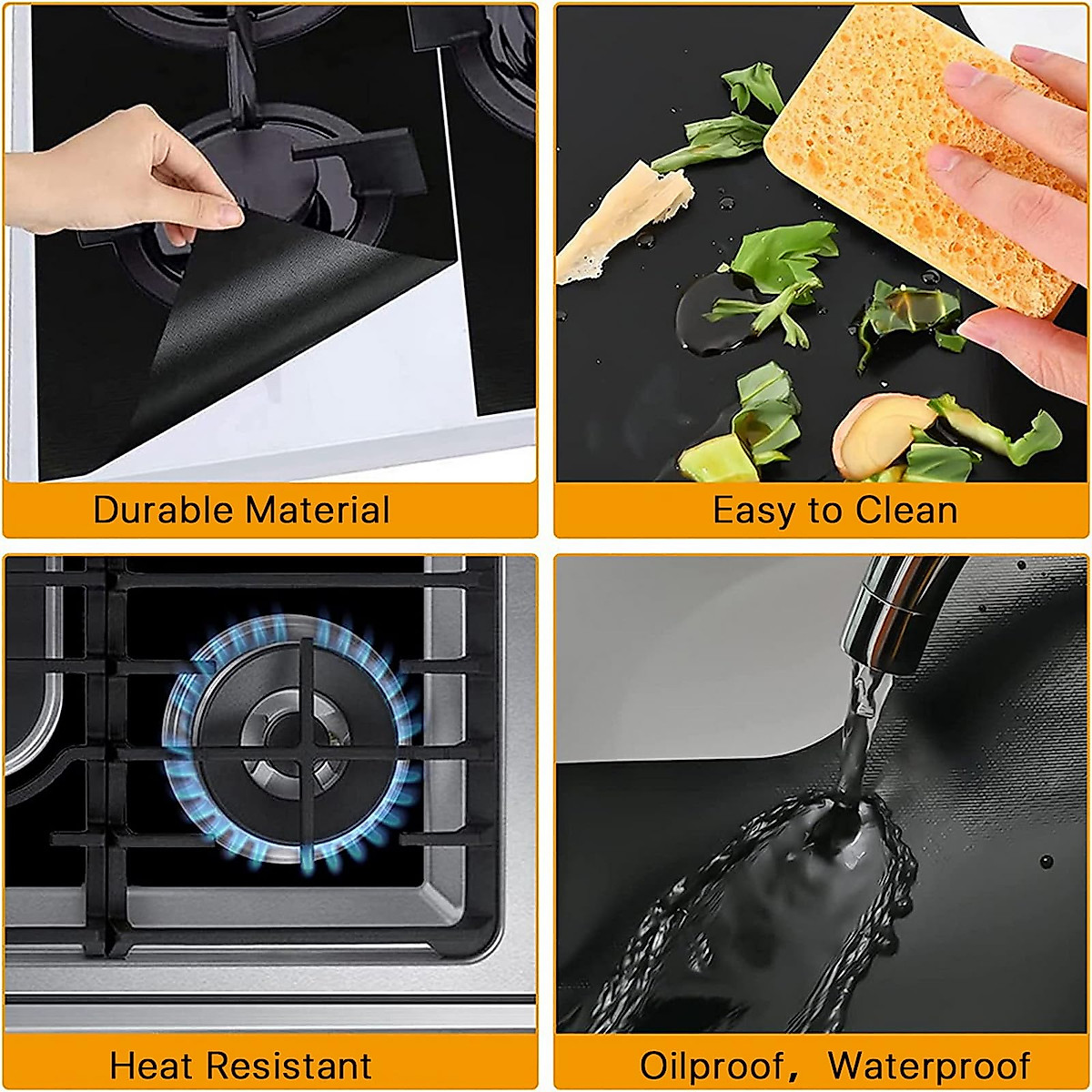 Durable Material

Easy to Clean

Heat Resistant

Oilproof， Waterproof