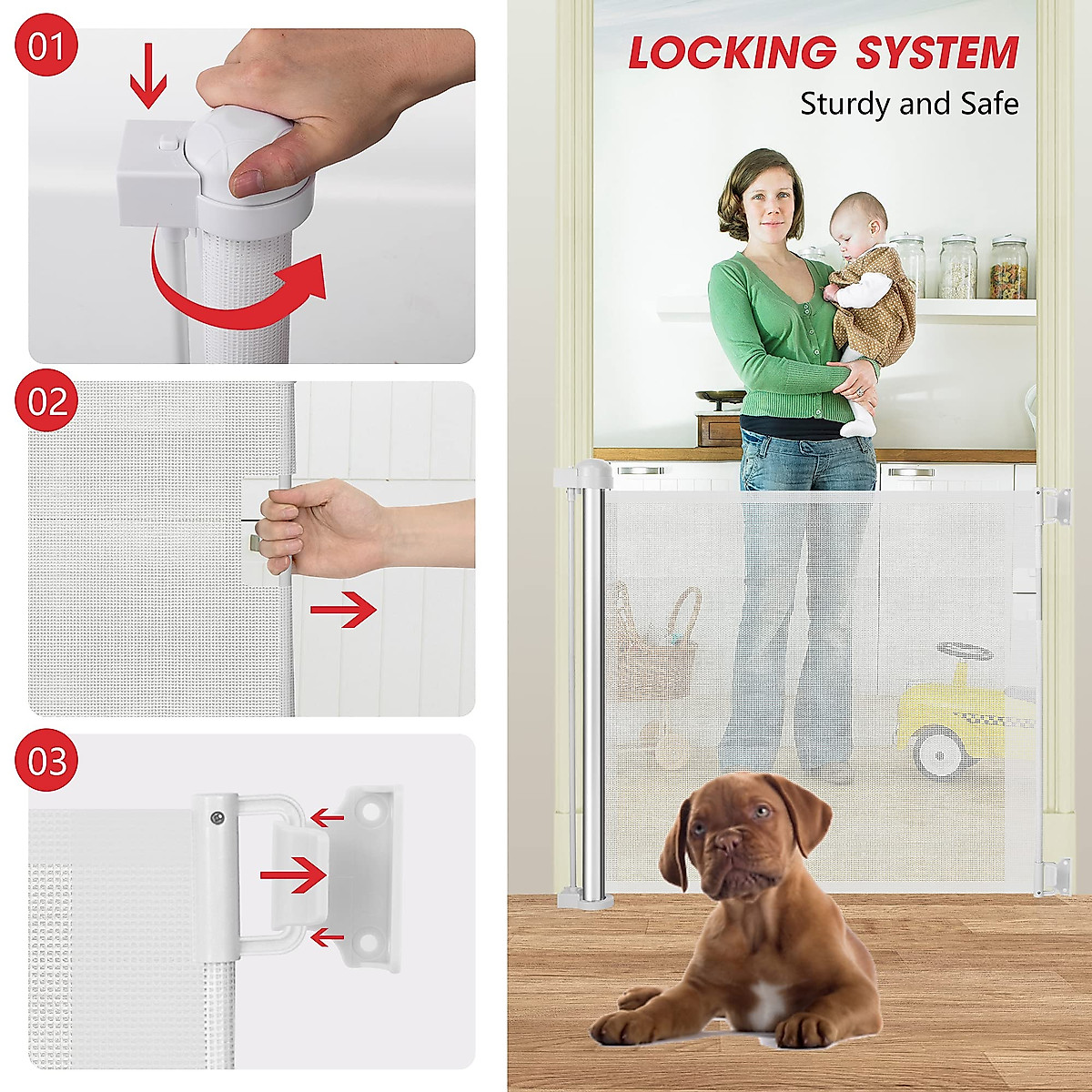 01

02

03

LOCKING SYSTEM
Sturdy and Safe