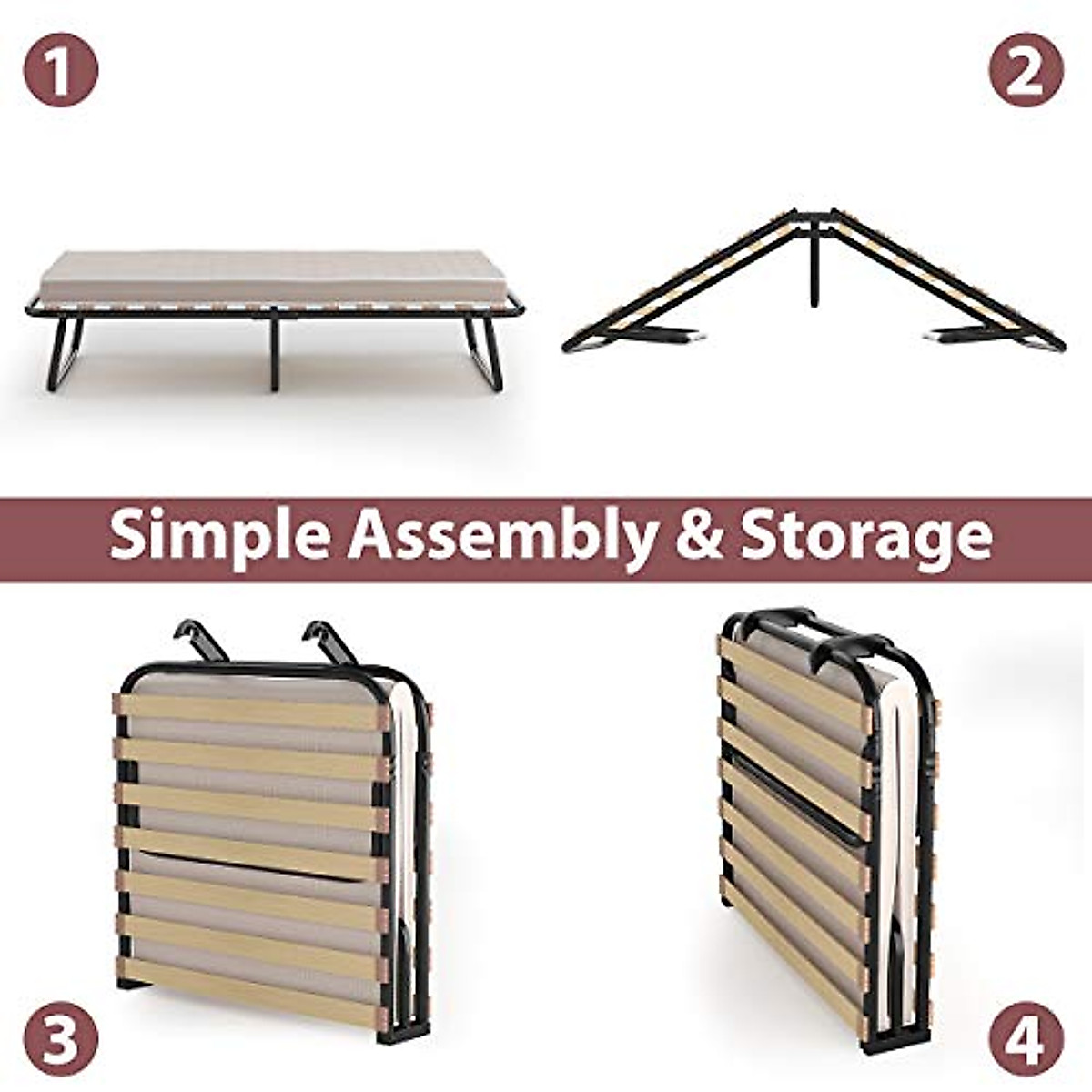 1

2

Simple Assembly & Storage

3

4