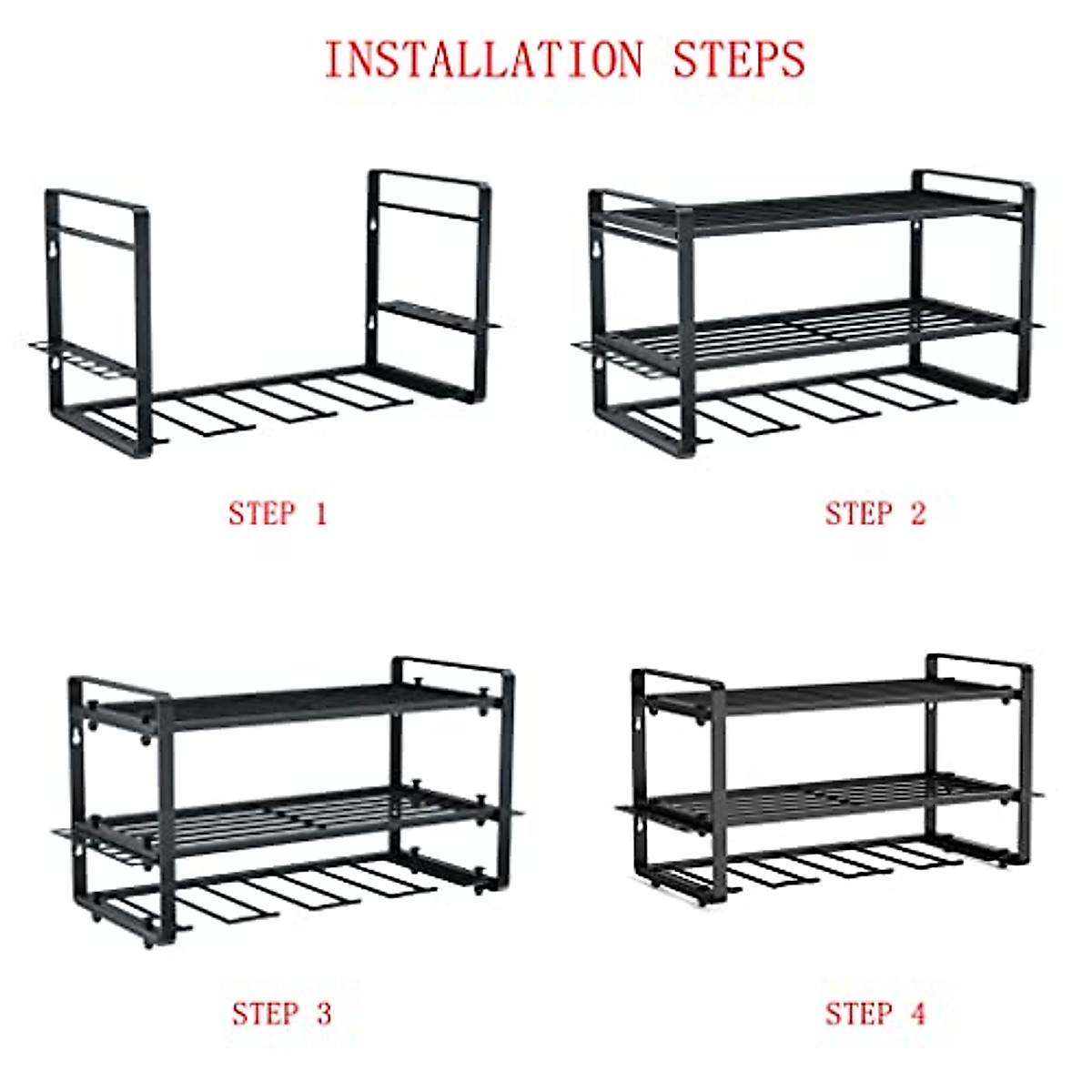 INSTALLATION STEPS

STEP 1

STEP 2

STEP 3

STEP 4