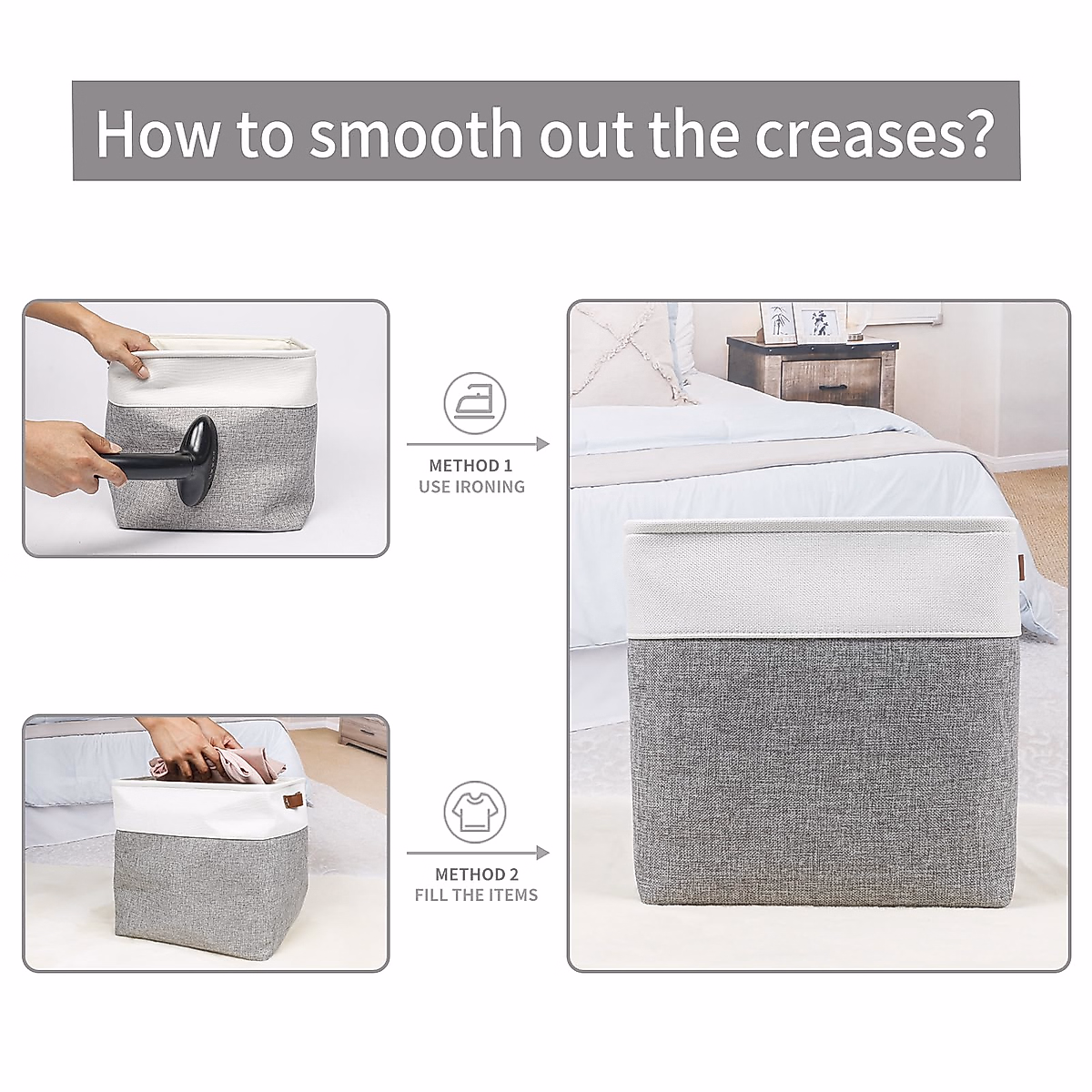 How to smooth out the creases?

METHOD 1
USE IRONING

METHOD 2
FILL THE ITEMS