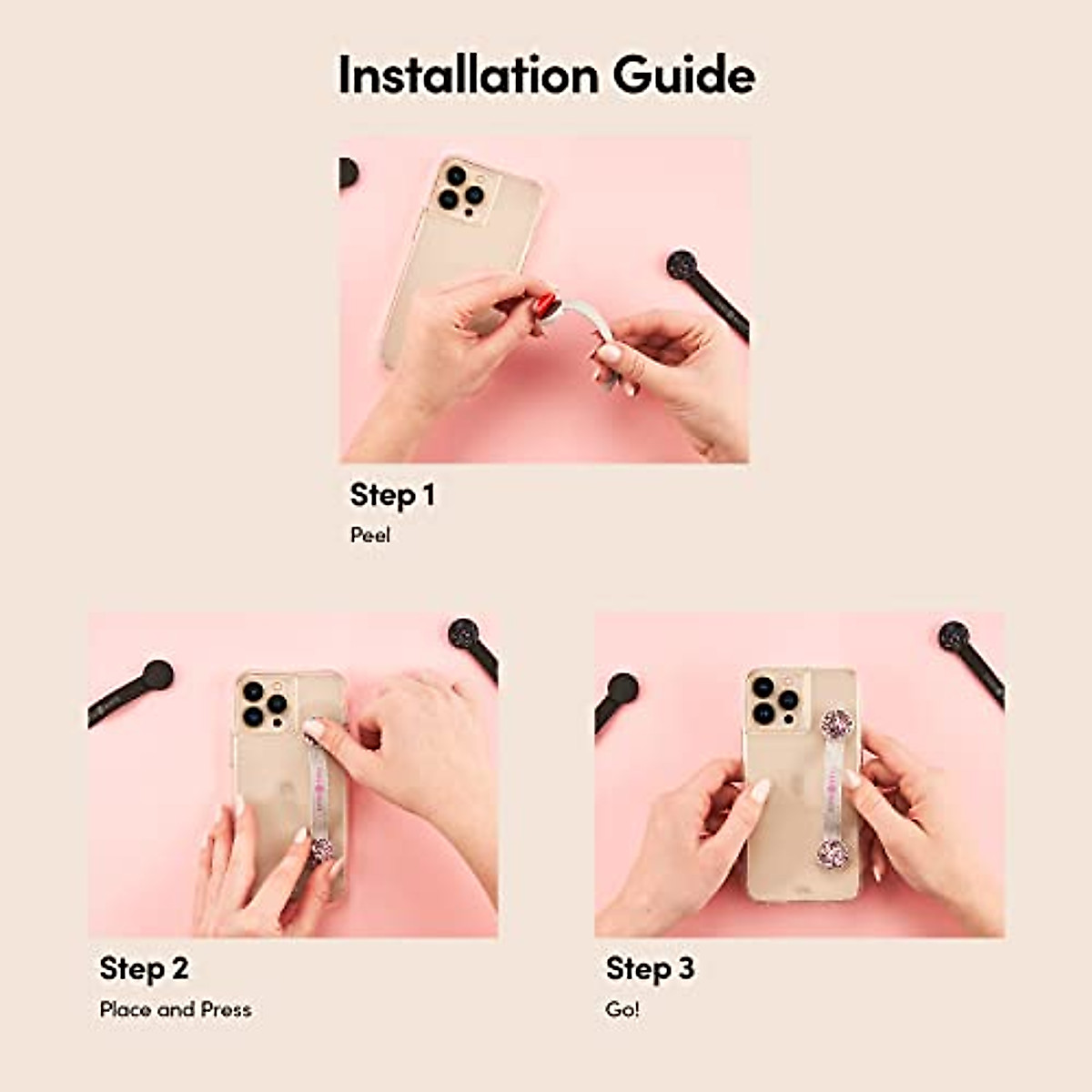 Installation Guide

Step 1
Peel

Step 2
Place and Press

Step 3
Go!