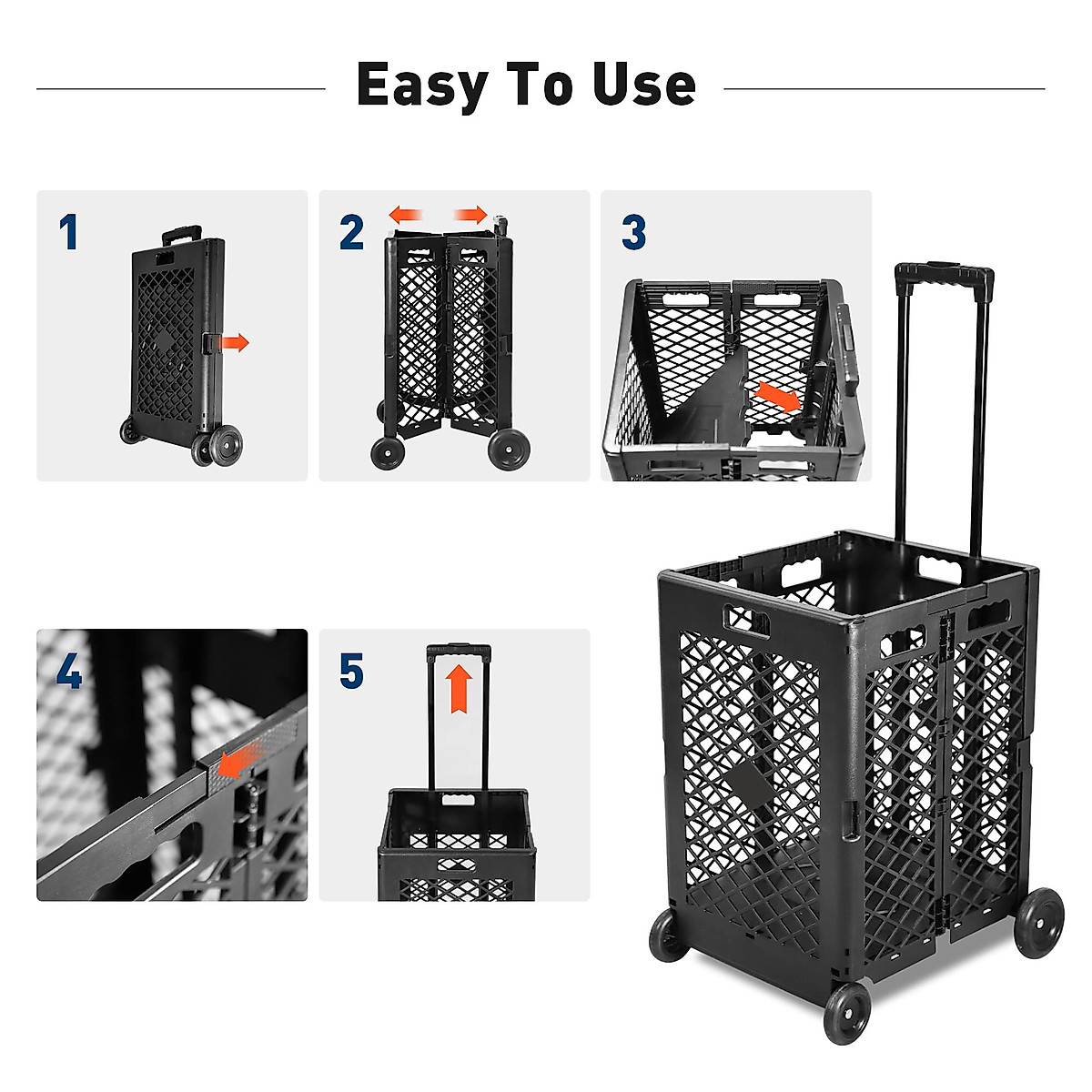 Easy To Use

1

2

3

4

5