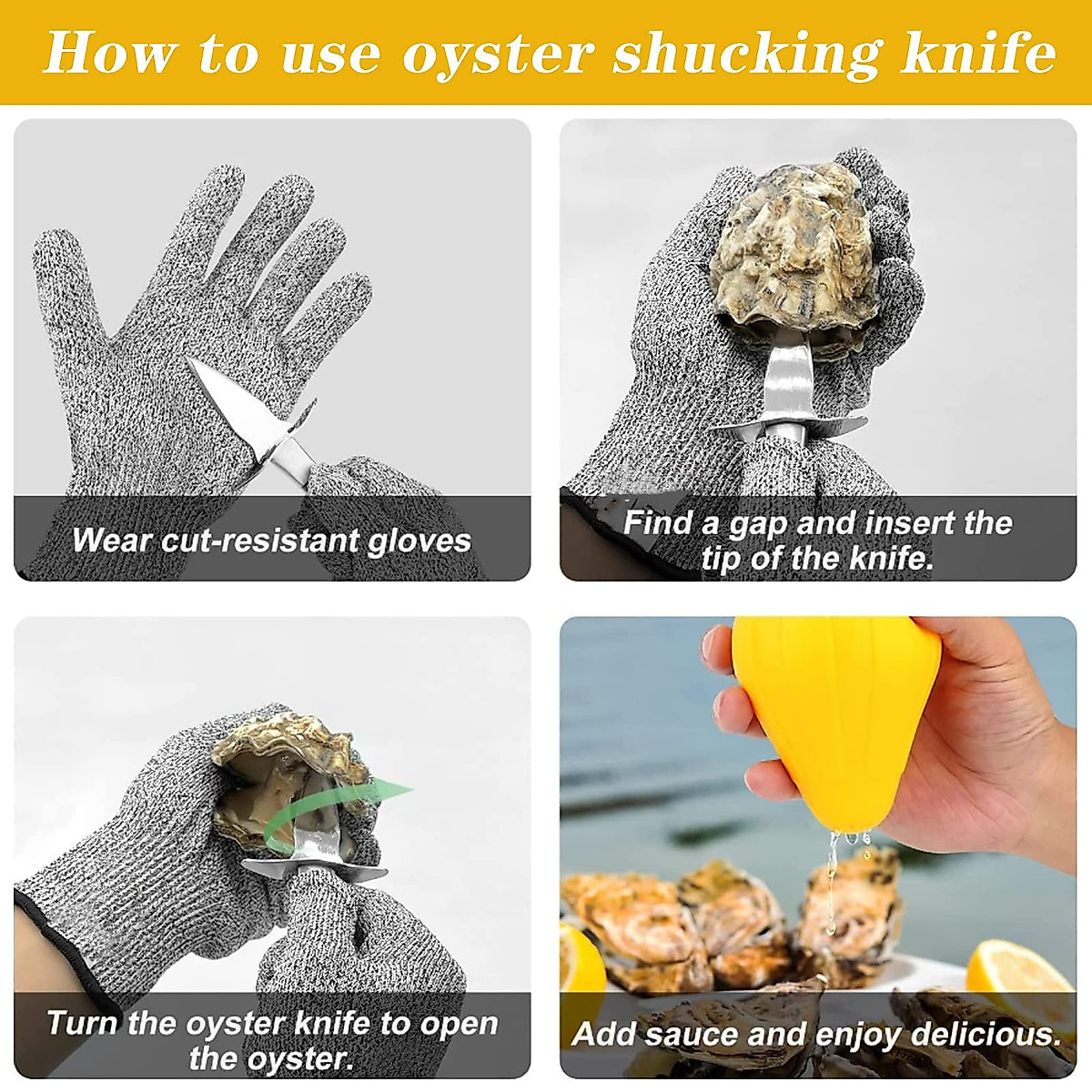 How to use oyster shucking knife

Wear cut-resistant gloves

Find a gap and insert the tip of the knife.

Turn the oyster knife to open the oyster.

Add sauce and enjoy delicious.