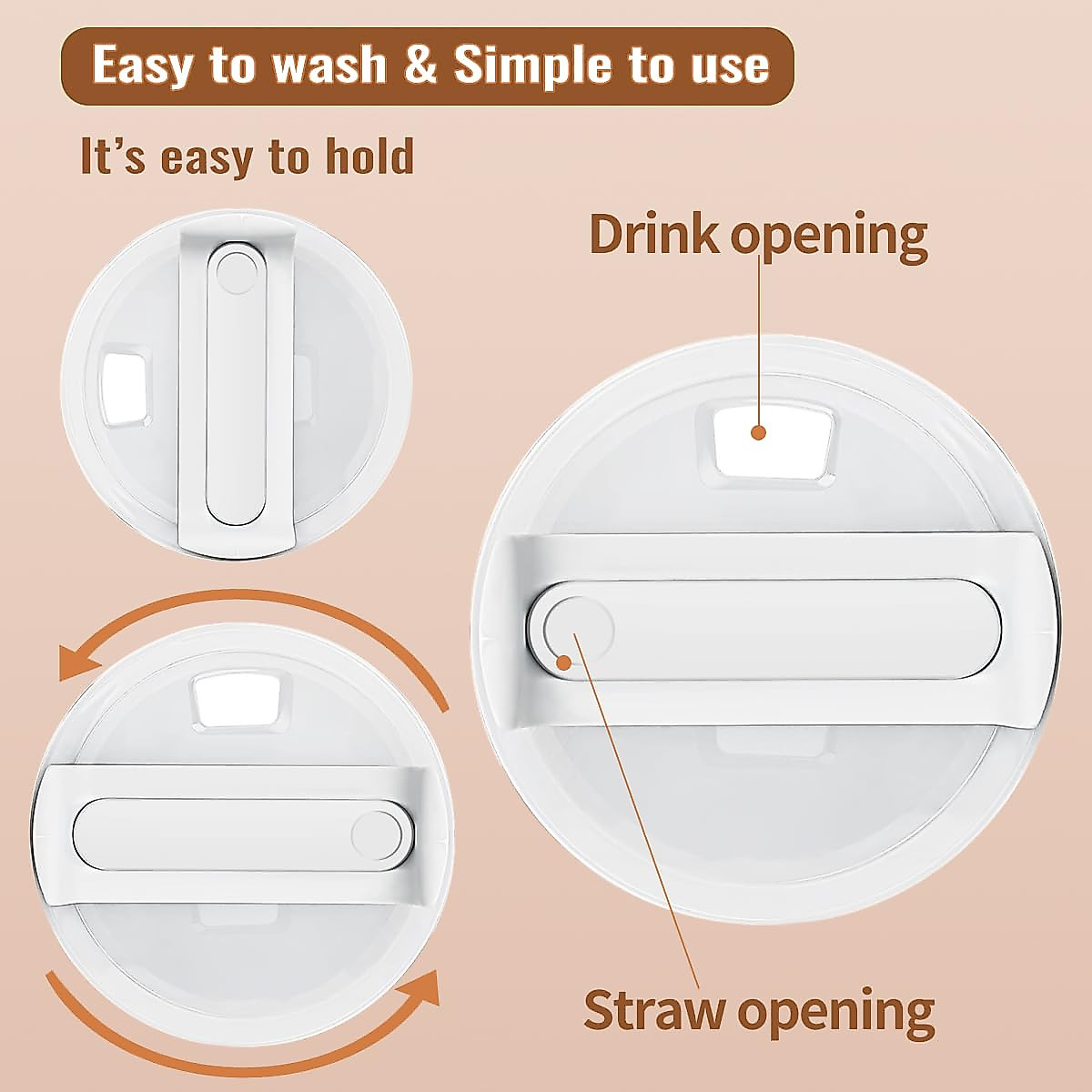 Easy to wash & Simple to use

It's easy to hold

Drink opening

Straw opening