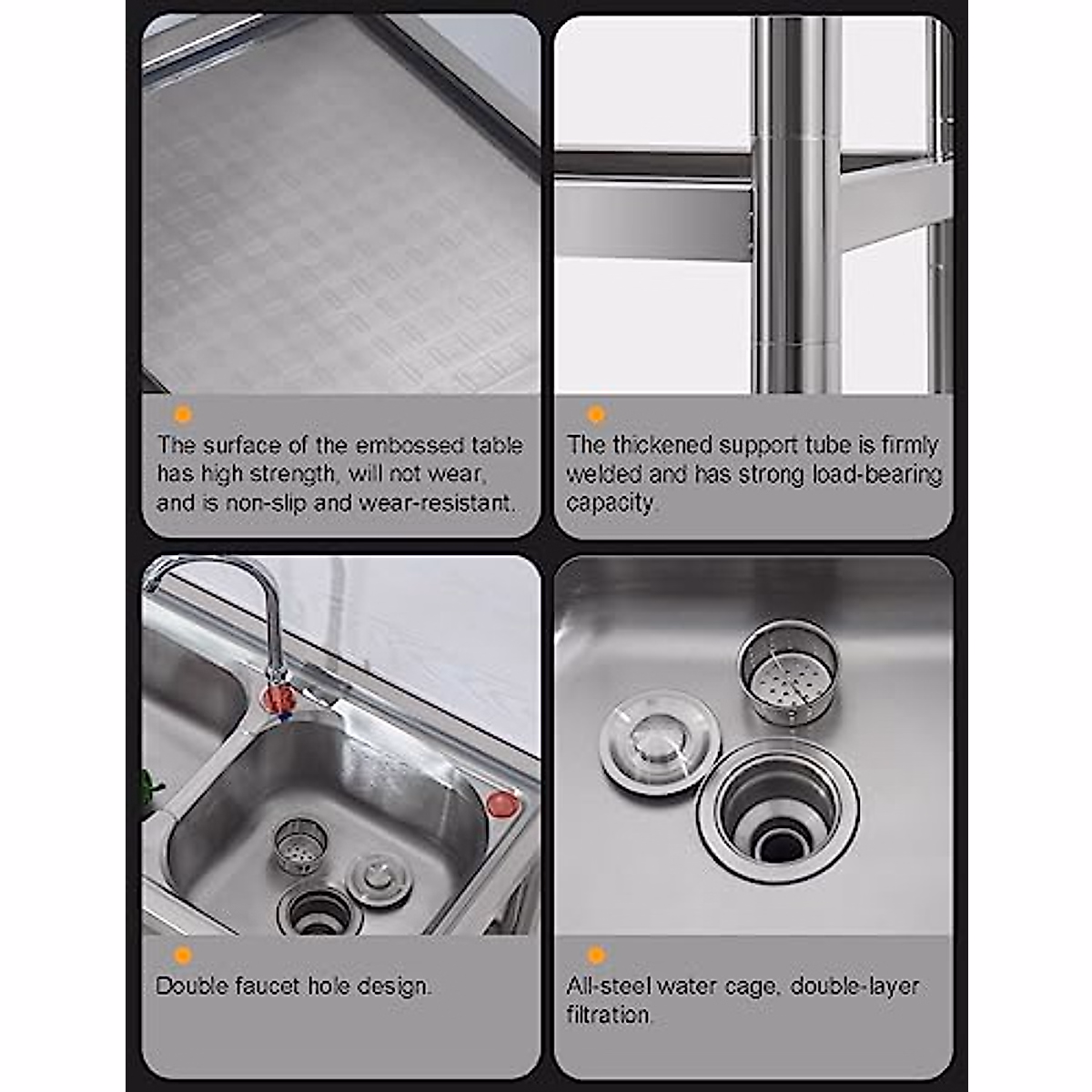 The surface of the embossed table has high strength, will not wear, and is non-slip and wear-resistant.

The thickened support tube is firmly welded and has strong load-bearing capacity.

Double faucet hole design.

All-steel water cage, double-layer filtration.