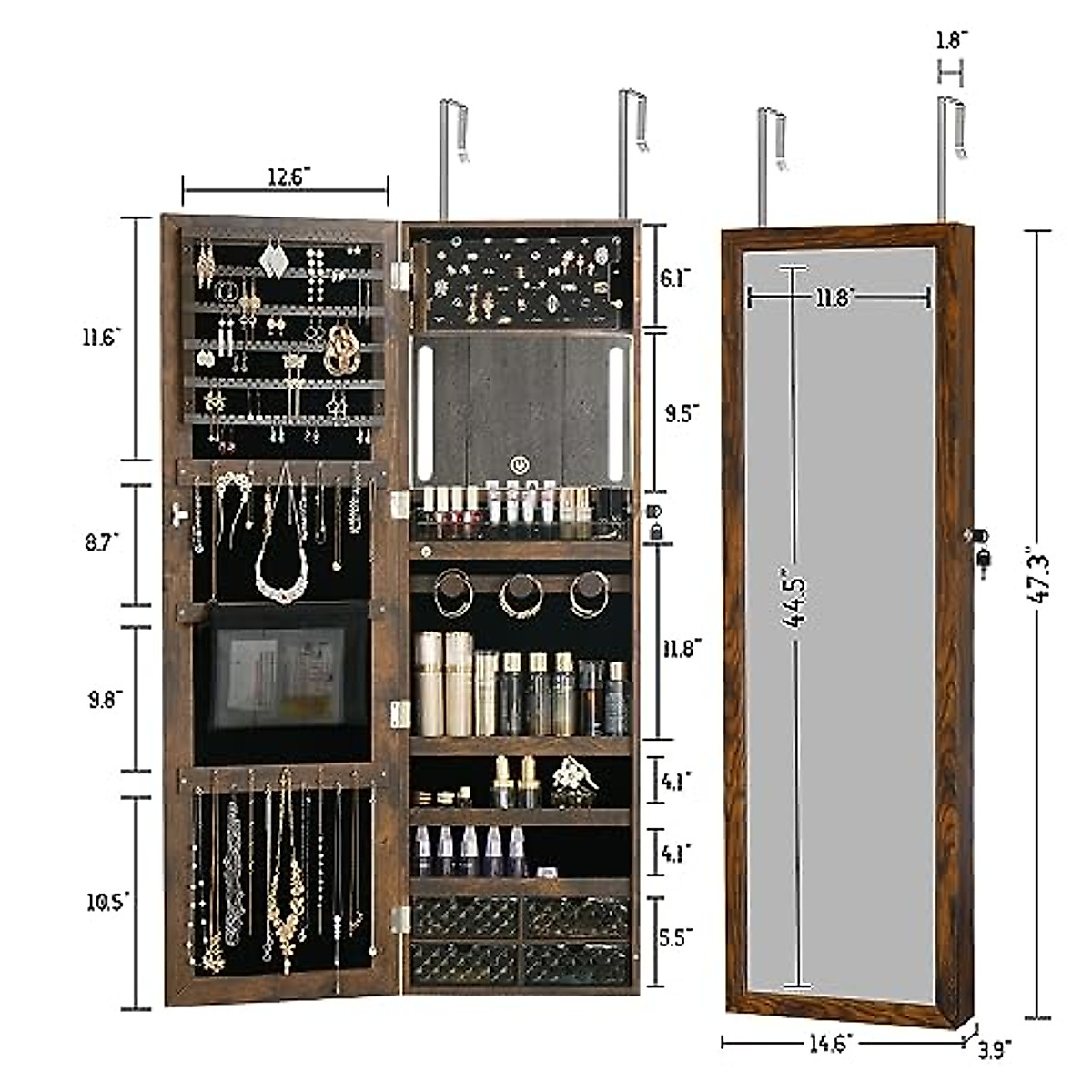 1.8"
12.6"
11.6"
8.7"
9.8"
10.5"
6.1"
9.5"
11.8"
4.1"
4.1"
5.5"
11.8"
44.5"
47.3"
14.6"
3.9"